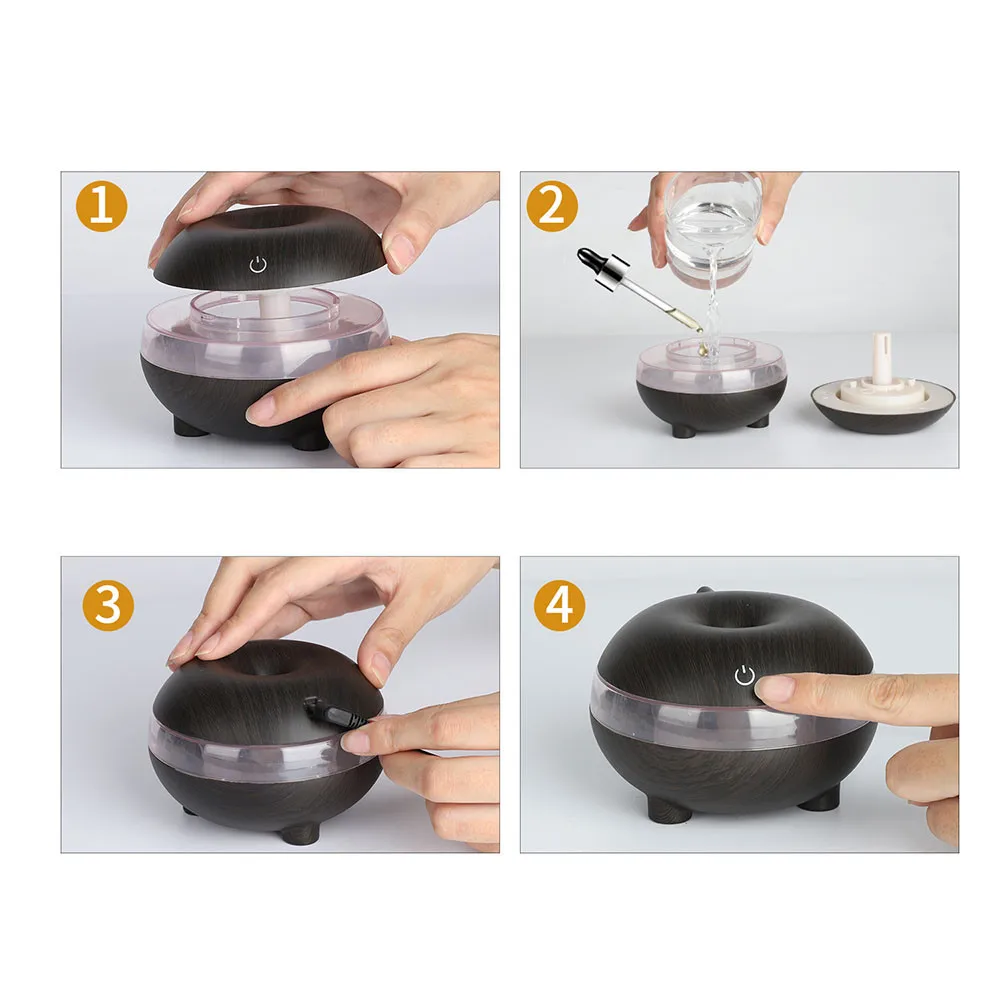 1

2

3

4