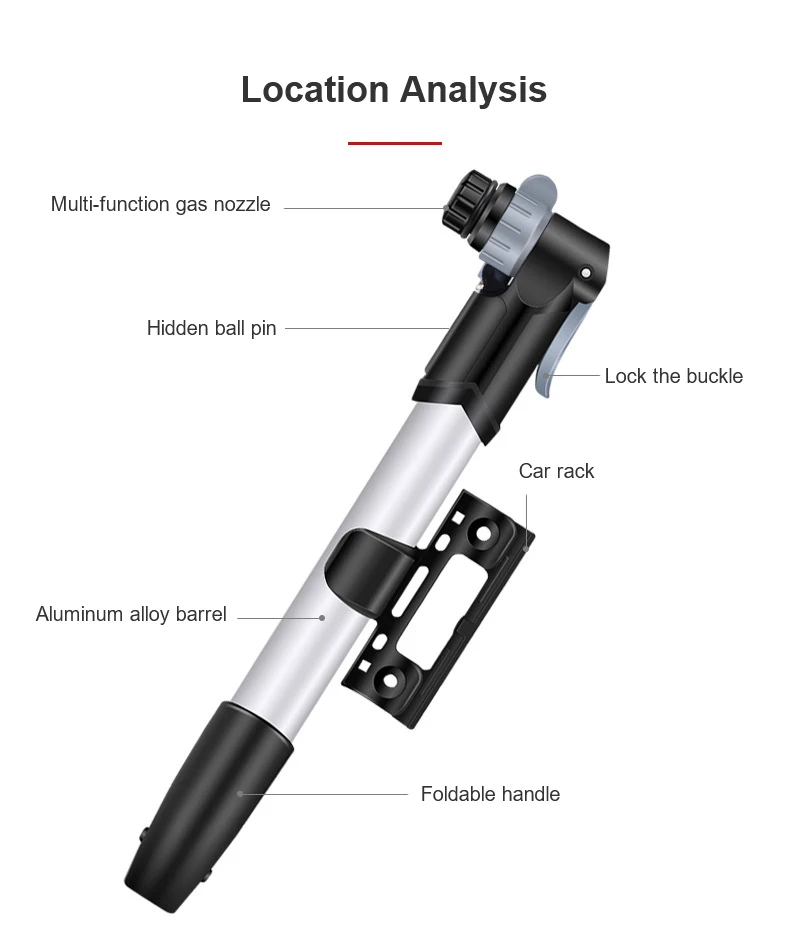 Location Analysis

Multi-function gas nozzle

Hidden ball pin

Lock the buckle

Car rack

Aluminum alloy barrel

Foldable handle