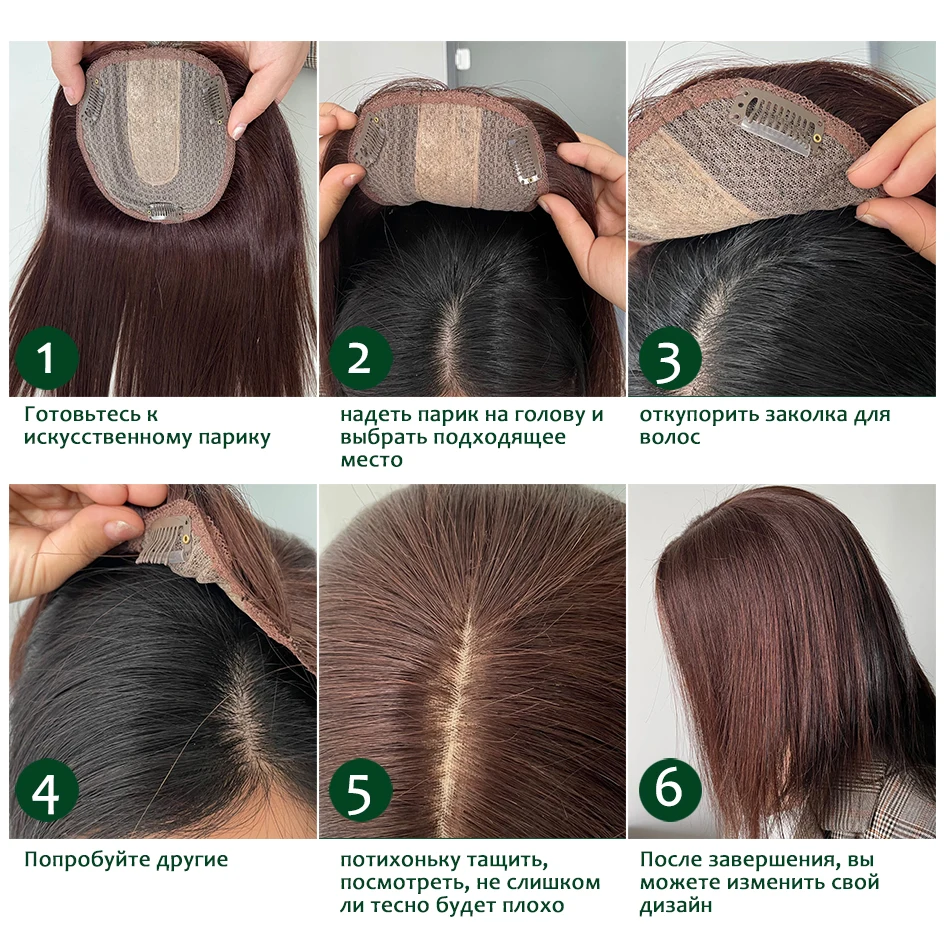 1

Готовьтесь к искусственному парику

2

надеть парик на голову и выбрать подходящее место

3

откупорить заколка для волос

4

Попробуйте другие

5

потихоньку тащить, посмотреть, не слишком ли тесно будет плохо

6

После завершения, вы можете изменить свой дизайн