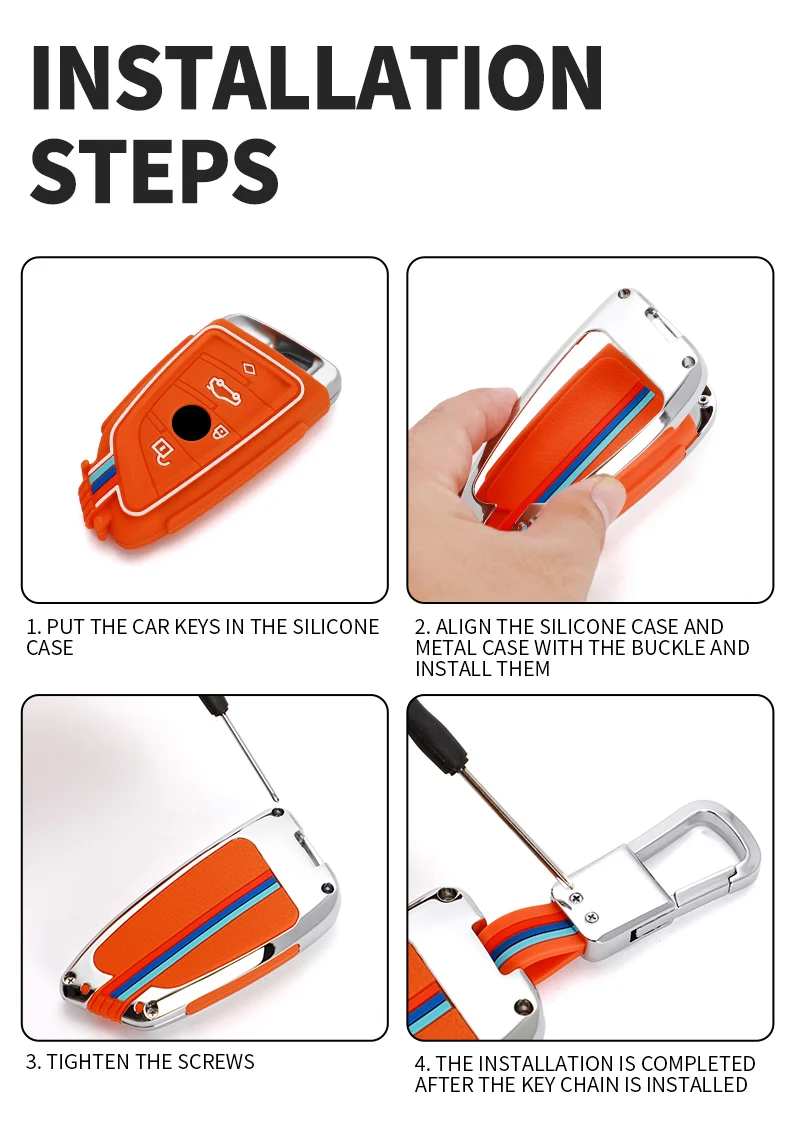 INSTALLATION STEPS

1. PUT THE CAR KEYS IN THE SILICONE CASE

2. ALIGN THE SILICONE CASE AND METAL CASE WITH THE BUCKLE AND INSTALL THEM

3. TIGHTEN THE SCREWS

4. THE INSTALLATION IS COMPLETED AFTER THE KEY CHAIN IS INSTALLED