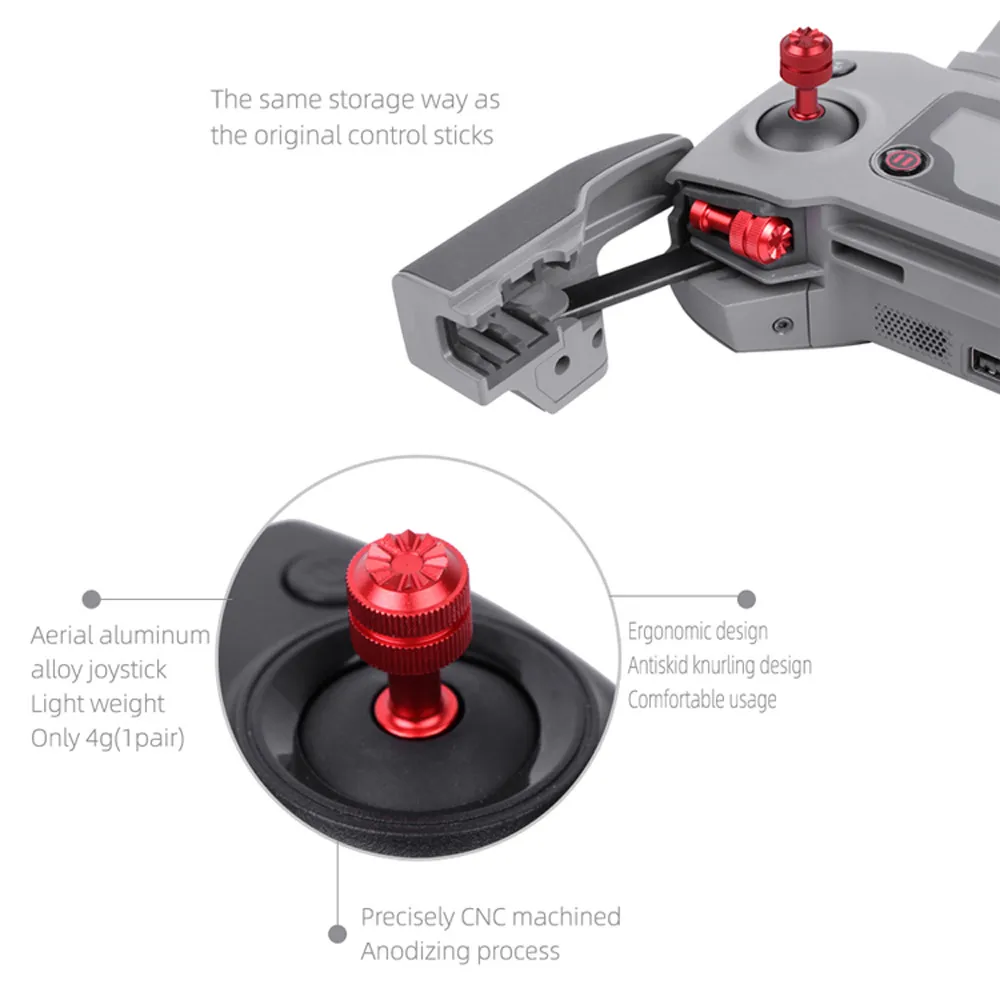 The same storage way as the original control sticks

Aerial aluminum alloy joystick
Light weight
Only 4g(1pair)

Ergonomic design
Antiskid knurling design
Comfortable usage

Precisely CNC machined
Anodizing process