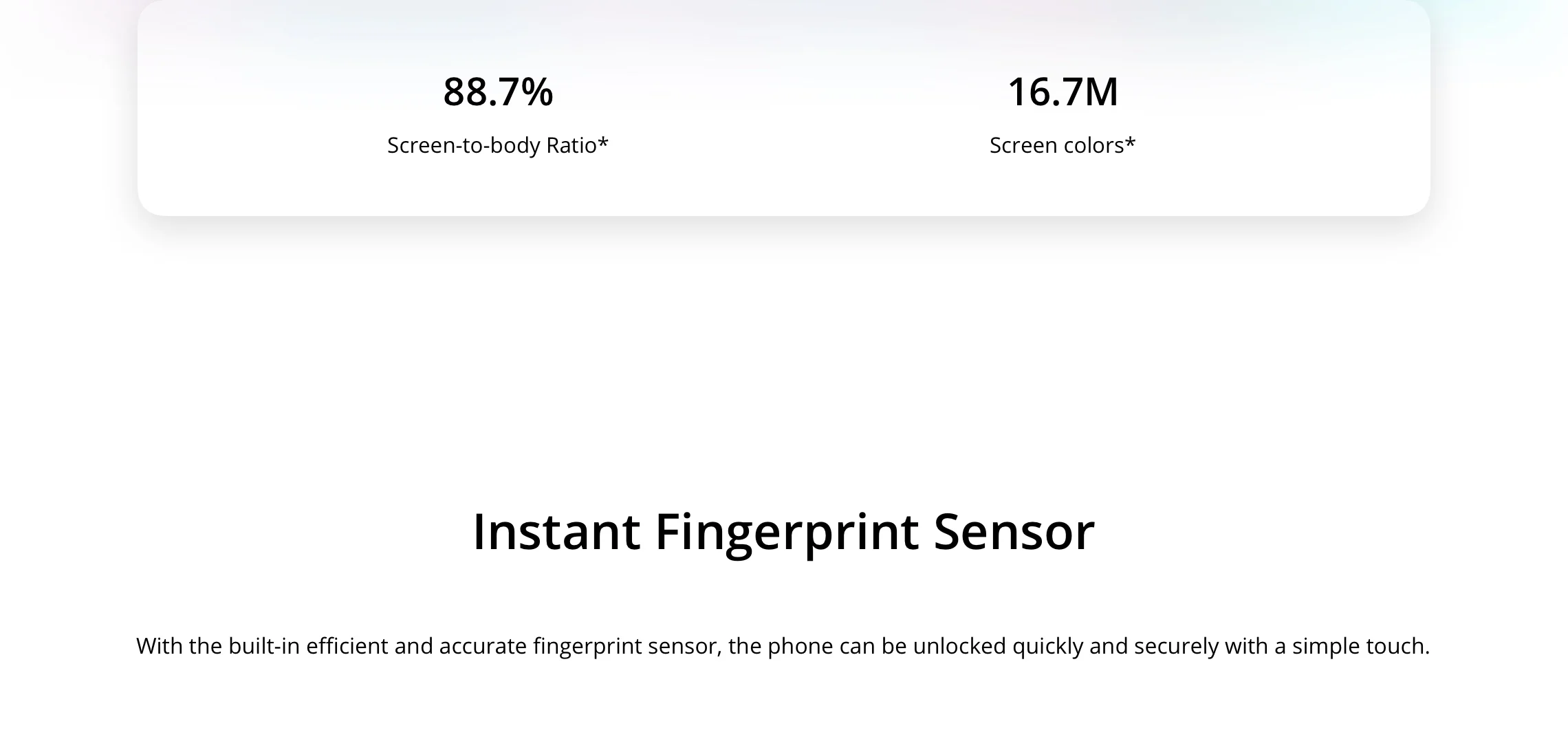 88.7%

Screen-to-body Ratio*

16.7M

Screen colors*

Instant Fingerprint Sensor

With the built-in efficient and accurate fingerprint sensor, the phone can be unlocked quickly and securely with a simple touch.