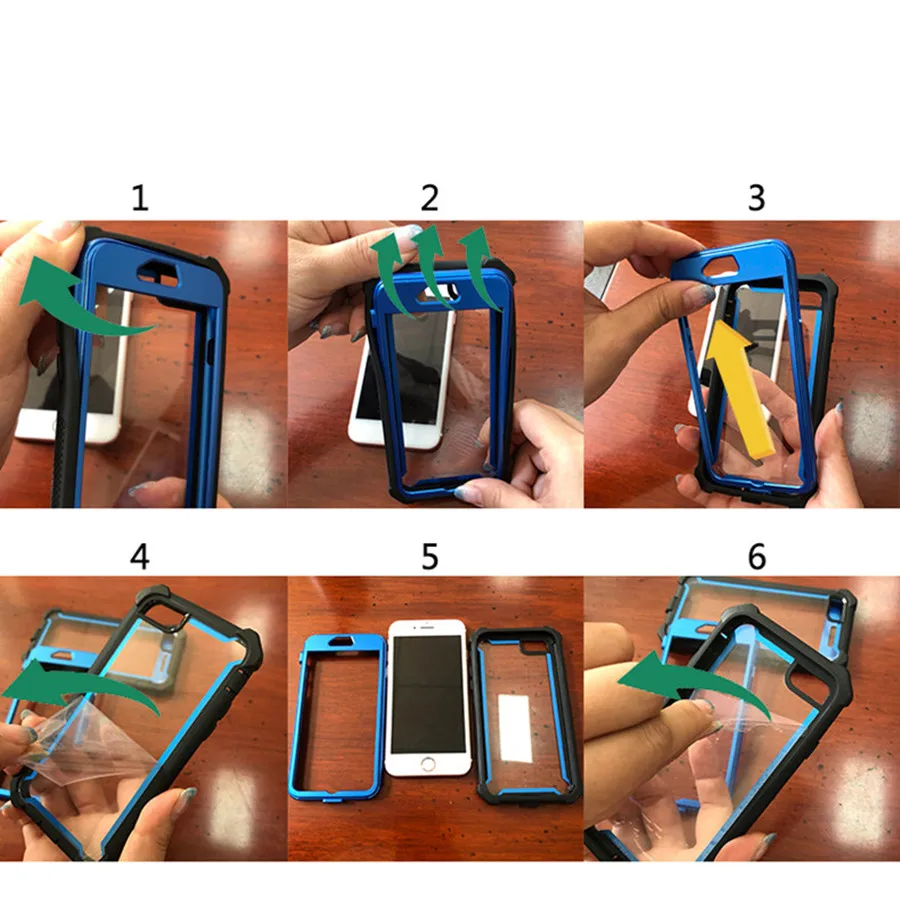 1 2 3

4 5 6