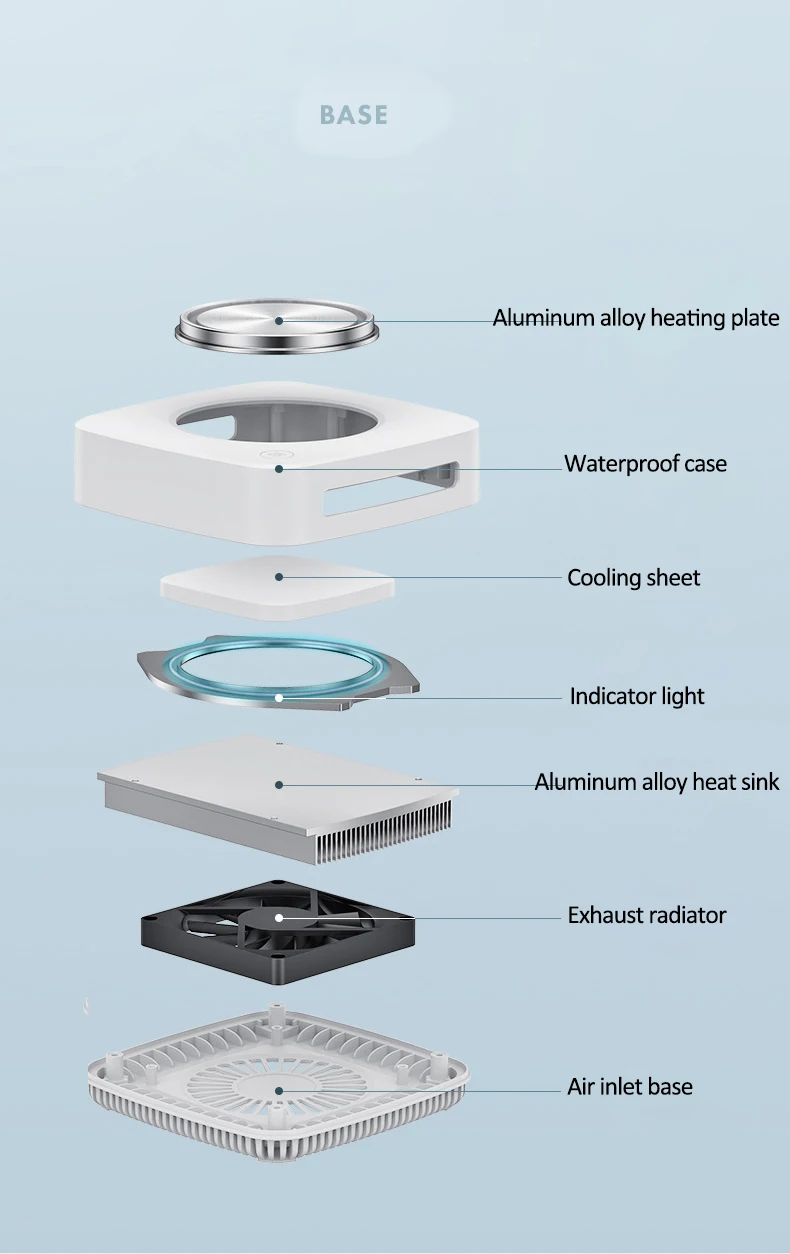 BASE

Aluminum alloy heating plate

Waterproof case

Cooling sheet

Indicator light

Aluminum alloy heat sink

Exhaust radiator

Air inlet base