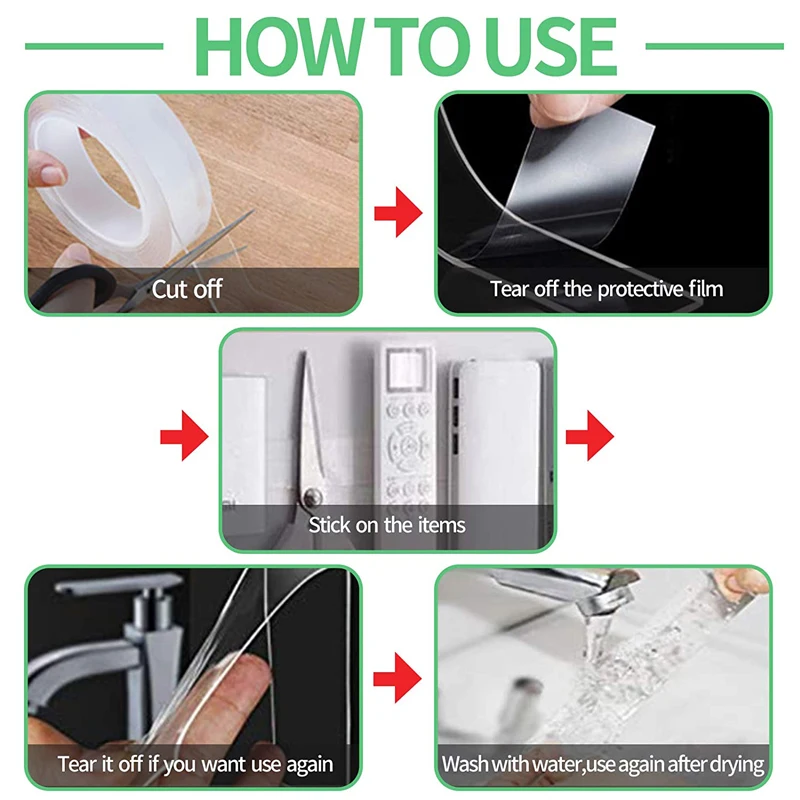 HOW TO USE

Cut off

Tear off the protective film

Stick on the items

Tear it off if you want use again

Wash with water,use again after drying