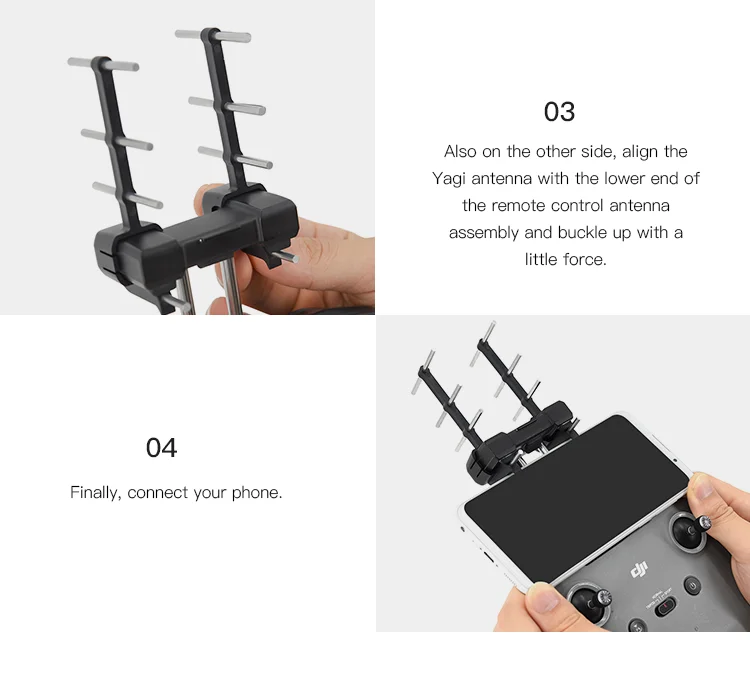 03

Also on the other side, align the Yagi antenna with the lower end of the remote control antenna assembly and buckle up with a little force.

04

Finally, connect your phone.

dji