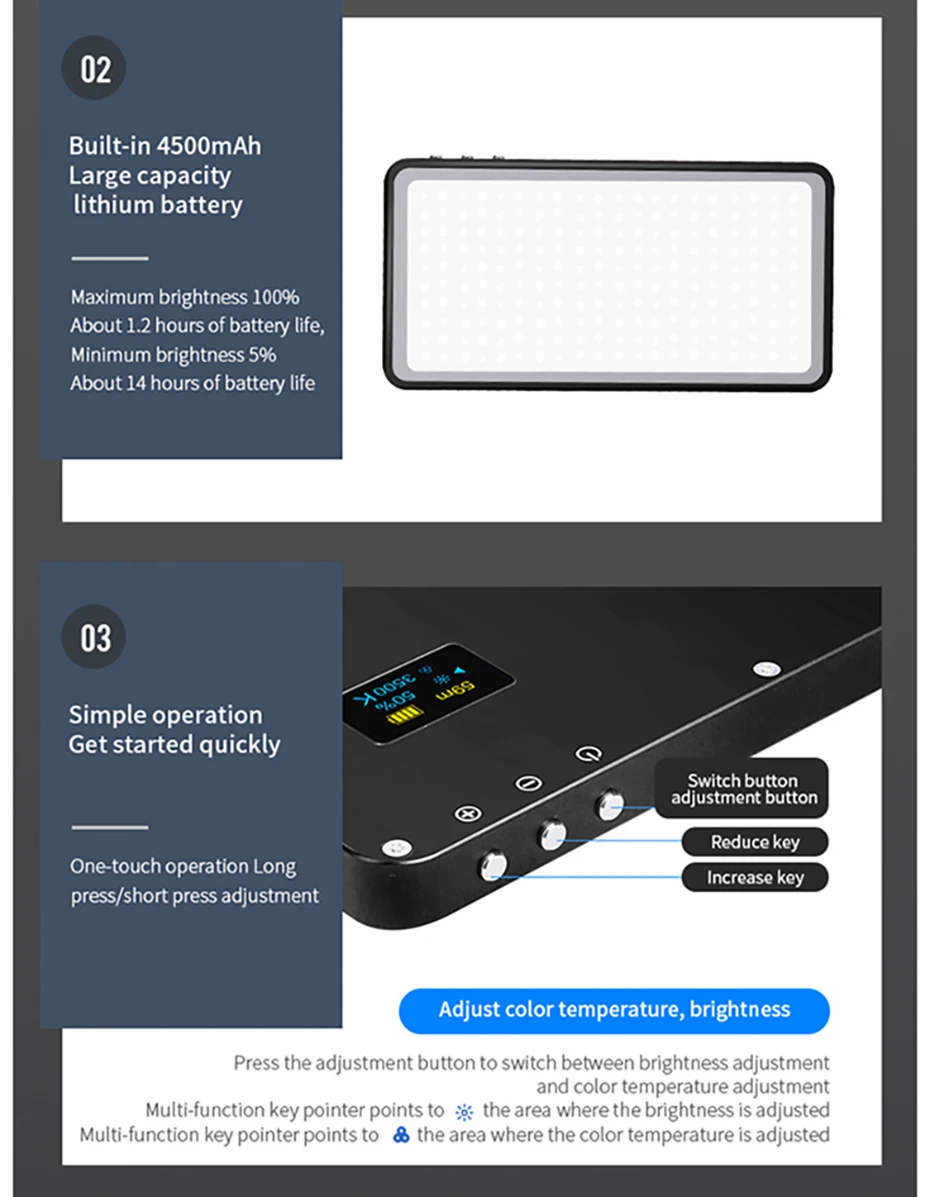 02

Built-in 4500mAh Large capacity lithium battery

Maximum brightness 100%
About 1.2 hours of battery life,
Minimum brightness 5%
About 14 hours of battery life

03

Simple operation
Get started quickly

One-touch operation Long press/short press adjustment

3500K
50%
59m

Switch button adjustment button

Reduce key

Increase key

Adjust color temperature, brightness

Press the adjustment button to switch between brightness adjustment and color temperature adjustment
Multi-function key pointer points to the area where the brightness is adjusted
Multi-function key pointer points to the area where the color temperature is adjusted