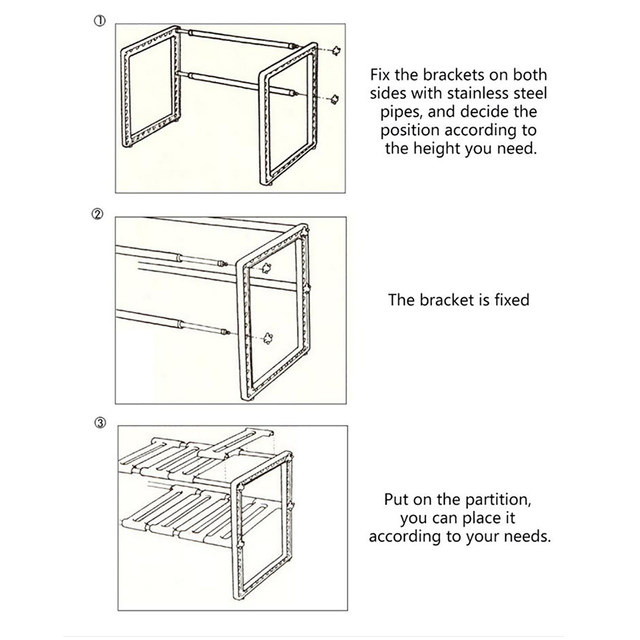 ①

Fix the brackets on both sides with stainless steel pipes, and decide the position according to the height you need.

②

The bracket is fixed

③

Put on the partition, you can place it according to your needs.