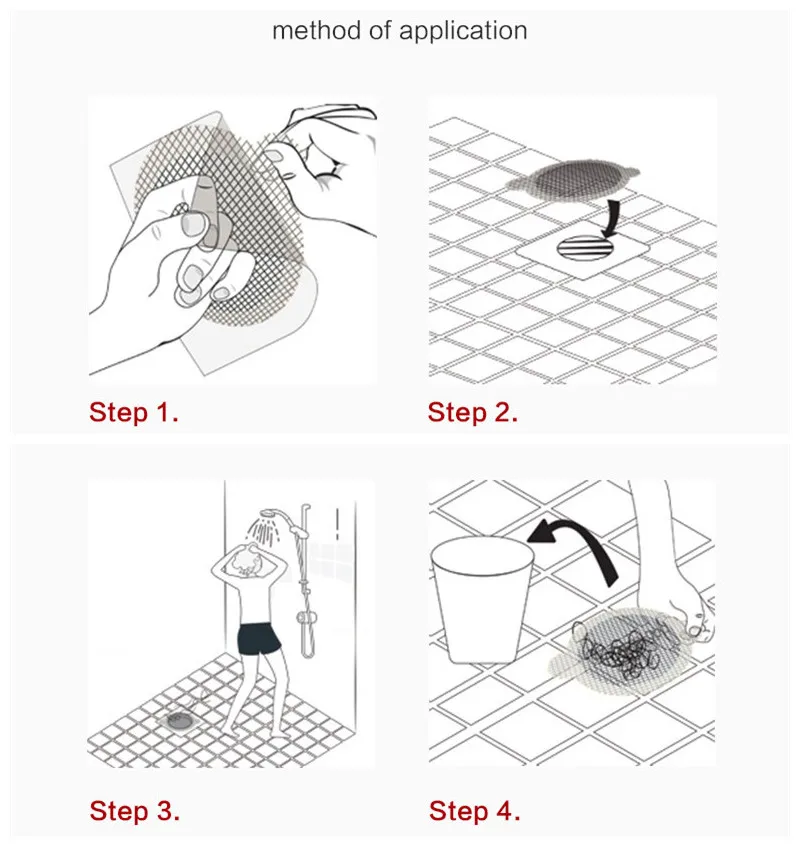 method of application

Step 1.

Step 2.

Step 3.

Step 4.