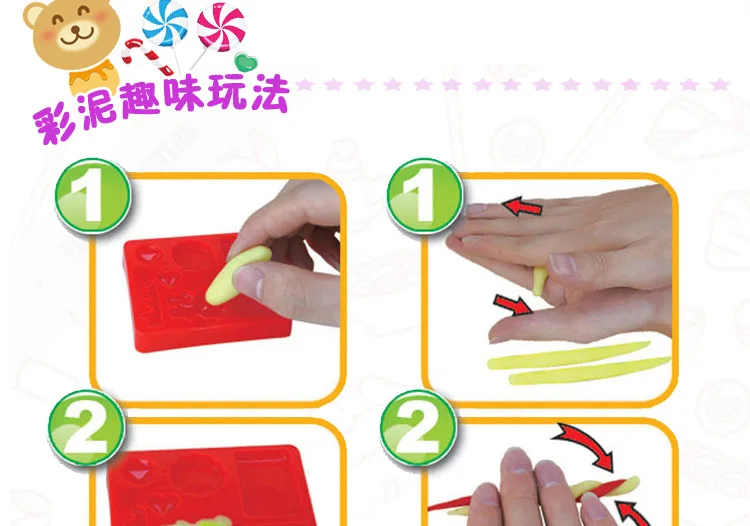 彩泥趣味玩法

1

1

2

2