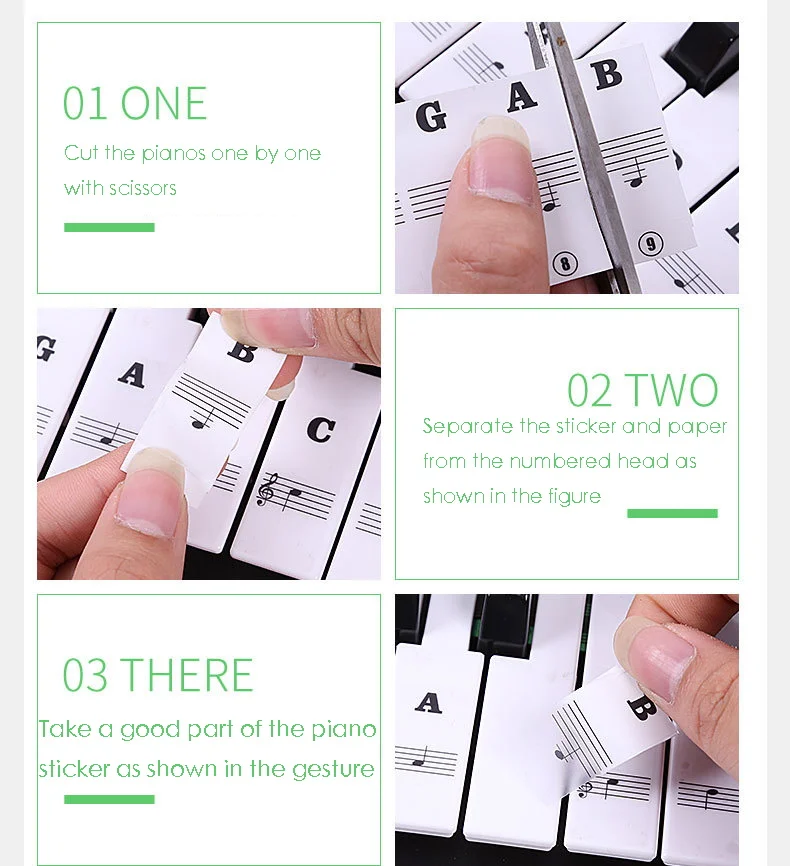 01 ONE

Cut the pianos one by one with scissors

G A B

8 9

G A B C

02 TWO

Separate the sticker and paper from the numbered head as shown in the figure

03 THERE

Take a good part of the piano sticker as shown in the gesture

A B