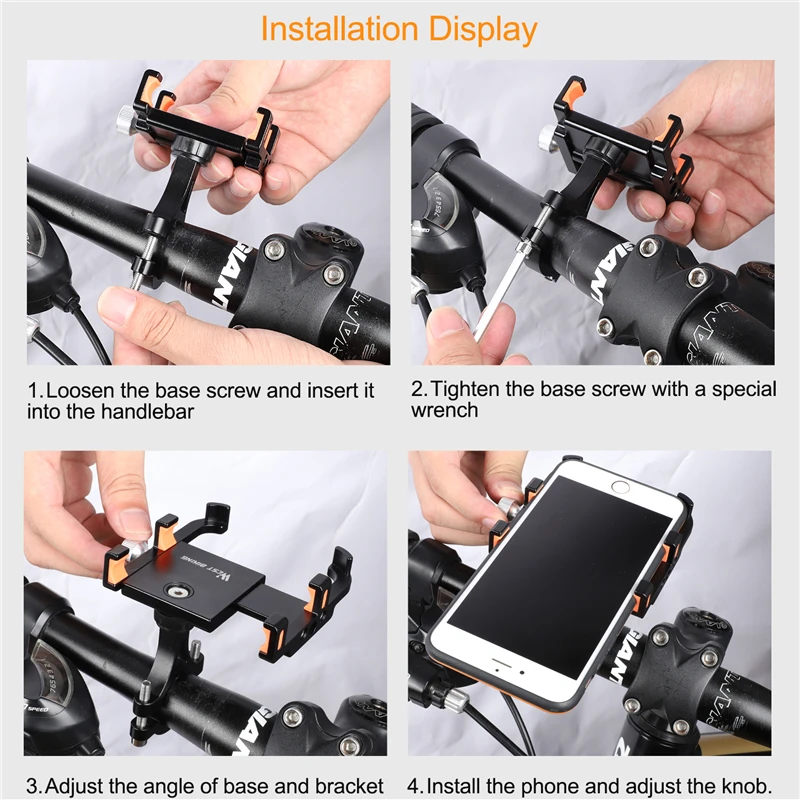 Installation Display

1.Loosen the base screw and insert it into the handlebar

2.Tighten the base screw with a special wrench

WEST BIKING

3.Adjust the angle of base and bracket

4.Install the phone and adjust the knob.