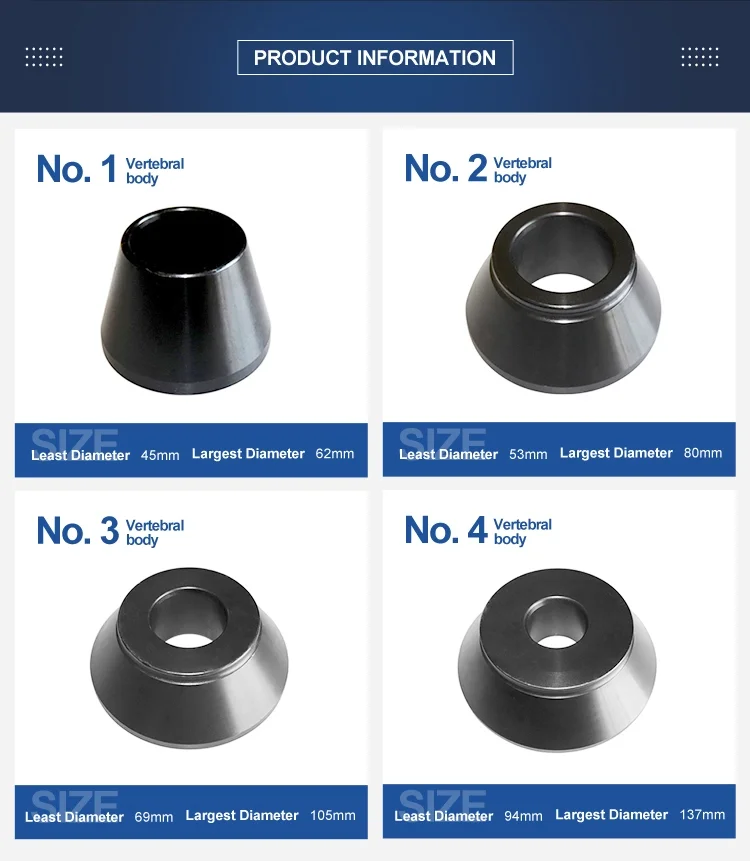 PRODUCT INFORMATION

No. 1 Vertebral body

SIZE
Least Diameter 45mm Largest Diameter 62mm

No. 2 Vertebral body

SIZE
Least Diameter 53mm Largest Diameter 80mm

No. 3 Vertebral body

SIZE
Least Diameter 69mm Largest Diameter 105mm

No. 4 Vertebral body

SIZE
Least Diameter 94mm Largest Diameter 137mm