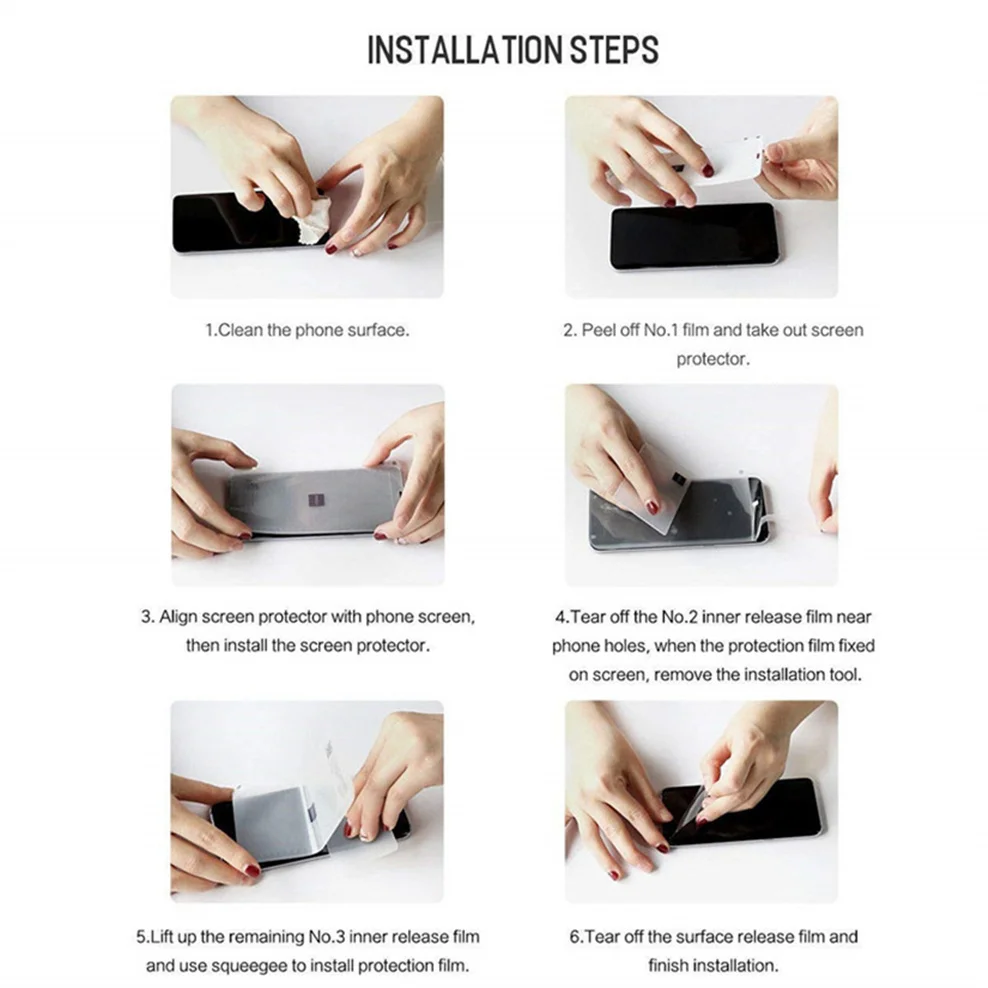 INSTALLATION STEPS

1.Clean the phone surface.

2. Peel off No.1 film and take out screen protector.

3. Align screen protector with phone screen, then install the screen protector.

4.Tear off the No.2 inner release film near phone holes, when the protection film fixed on screen, remove the installation tool.

5.Lift up the remaining No.3 inner release film and use squeegee to install protection film.

6.Tear off the surface release film and finish installation.