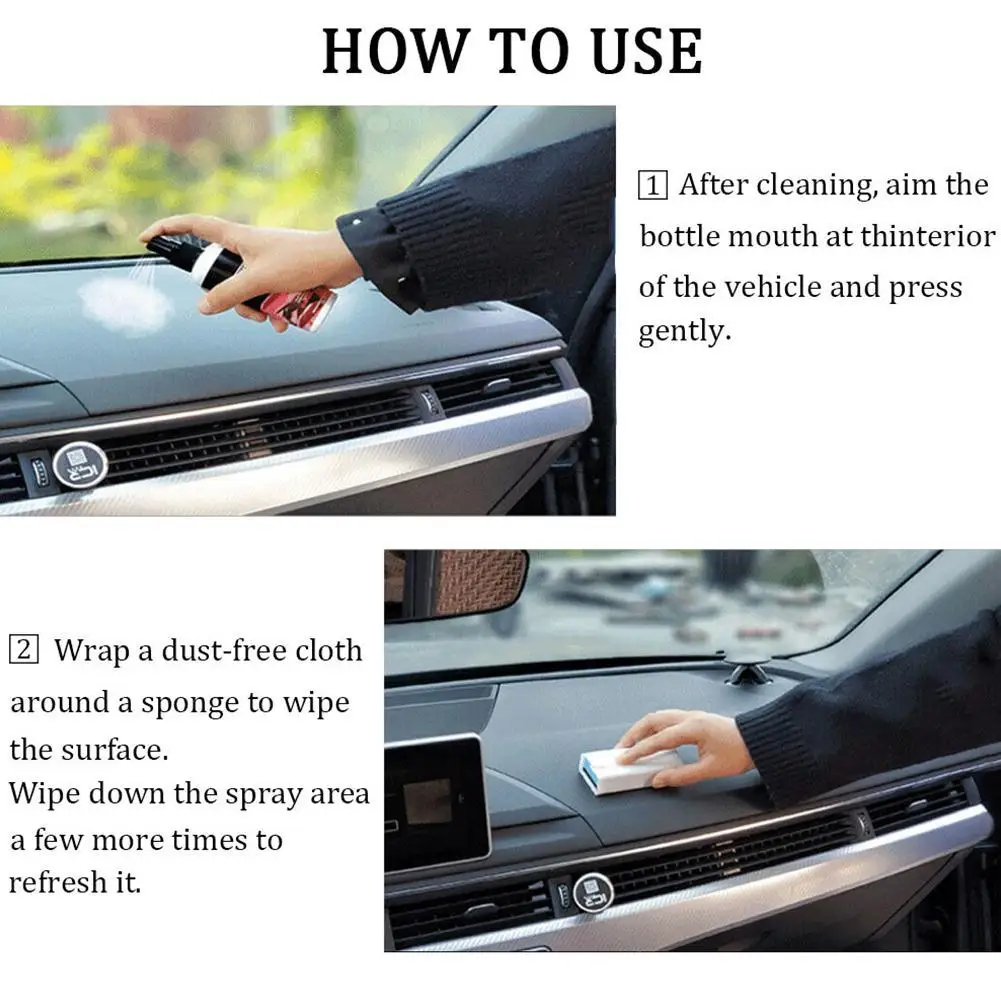 HOW TO USE

1 After cleaning, aim the bottle mouth at thinterior of the vehicle and press gently.

2 Wrap a dust-free cloth around a sponge to wipe the surface.
Wipe down the spray area a few more times to refresh it.