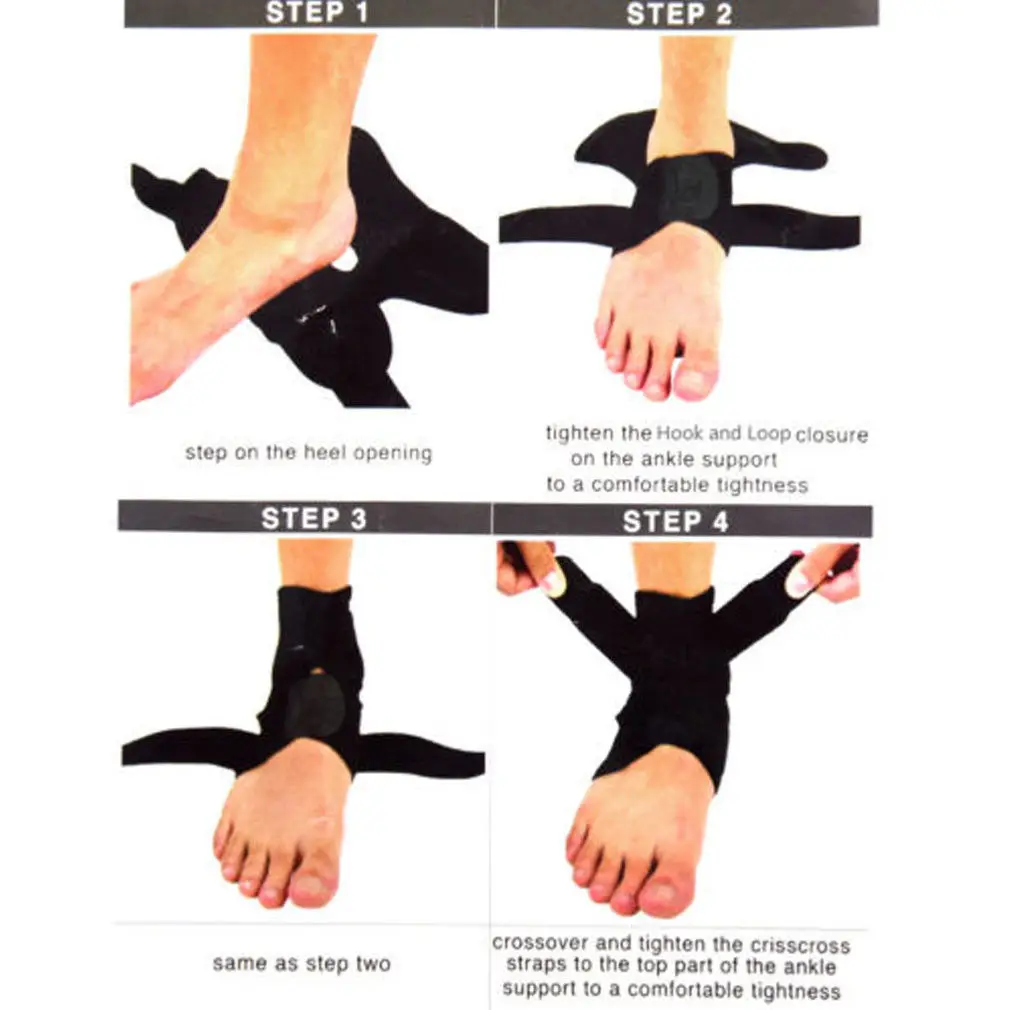 STEP 1

step on the heel opening

STEP 2

tighten the Hook and Loop closure on the ankle support to a comfortable tightness

STEP 3

same as step two

STEP 4

crossover and tighten the crisscross straps to the top part of the ankle support to a comfortable tightness