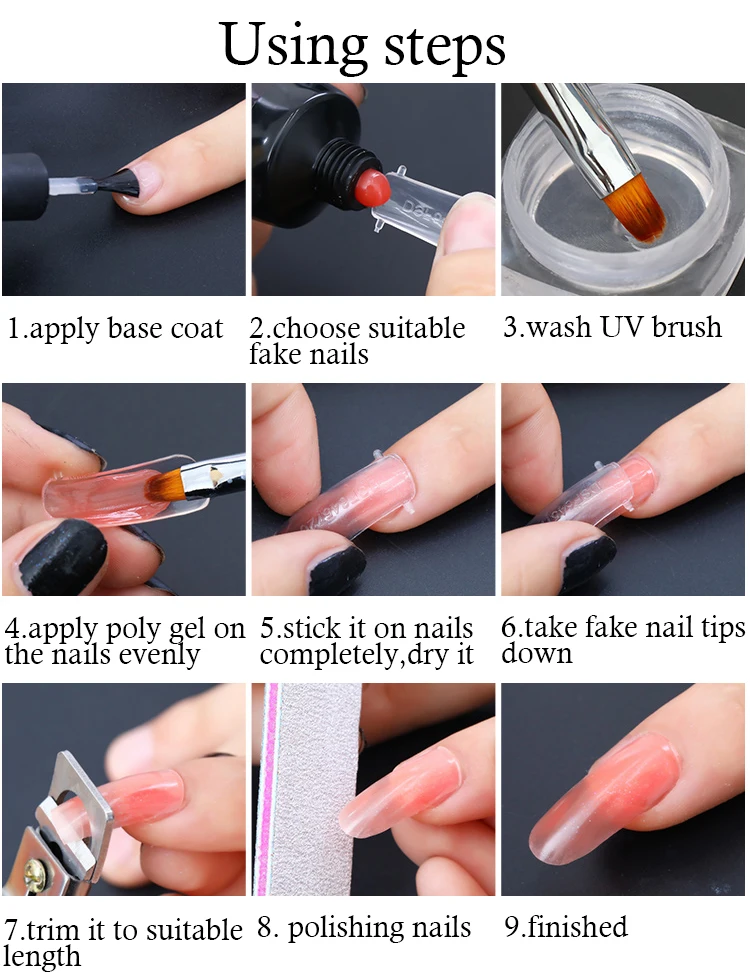 Using steps

1.apply base coat

2.choose suitable fake nails

3.wash UV brush

4.apply poly gel on the nails evenly

5.stick it on nails completely,dry it

6.take fake nail tips down

7.trim it to suitable length

8. polishing nails

9.finished