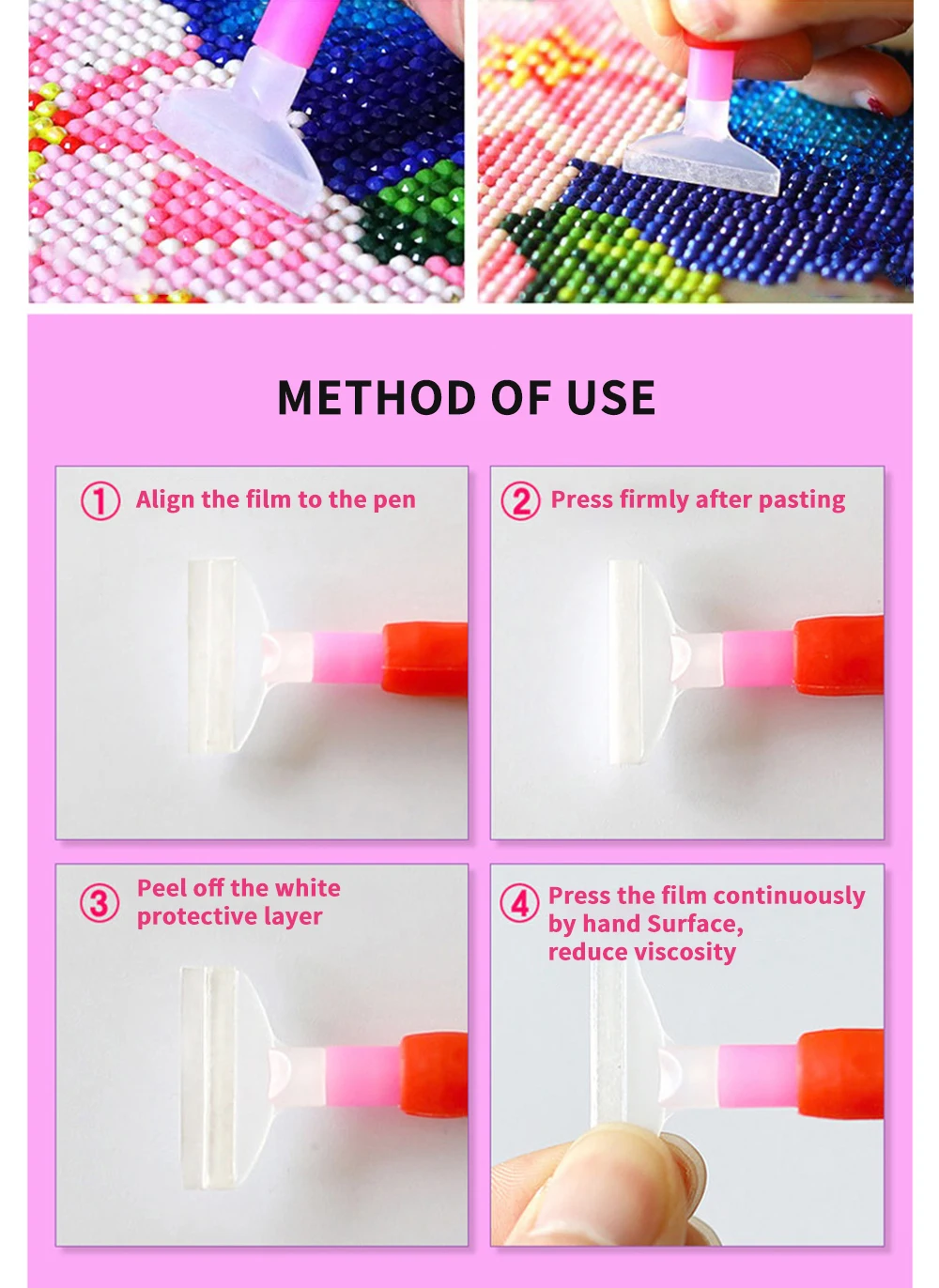 METHOD OF USE

① Align the film to the pen

② Press firmly after pasting

③ Peel off the white protective layer

④ Press the film continuously by hand Surface, reduce viscosity