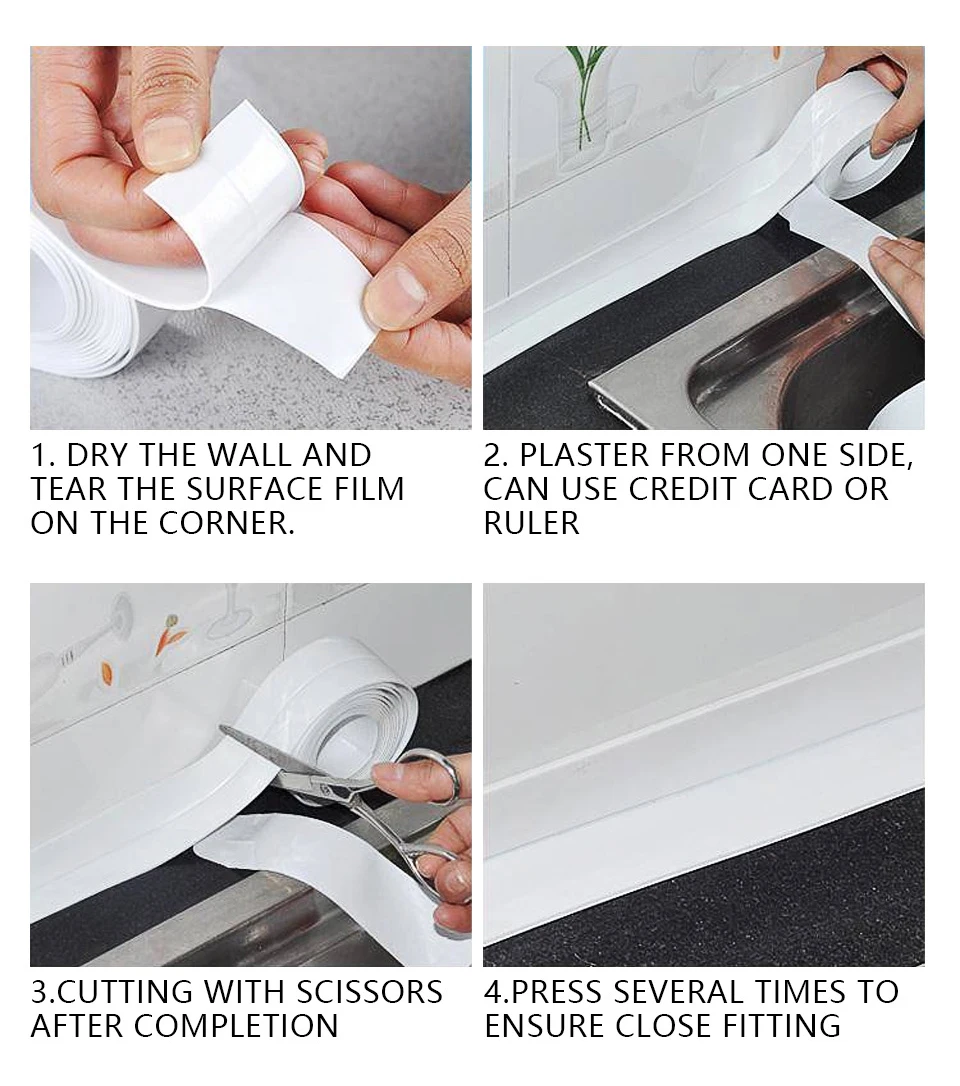 1. DRY THE WALL AND TEAR THE SURFACE FILM ON THE CORNER.

2. PLASTER FROM ONE SIDE, CAN USE CREDIT CARD OR RULER

3.CUTTING WITH SCISSORS AFTER COMPLETION

4.PRESS SEVERAL TIMES TO ENSURE CLOSE FITTING