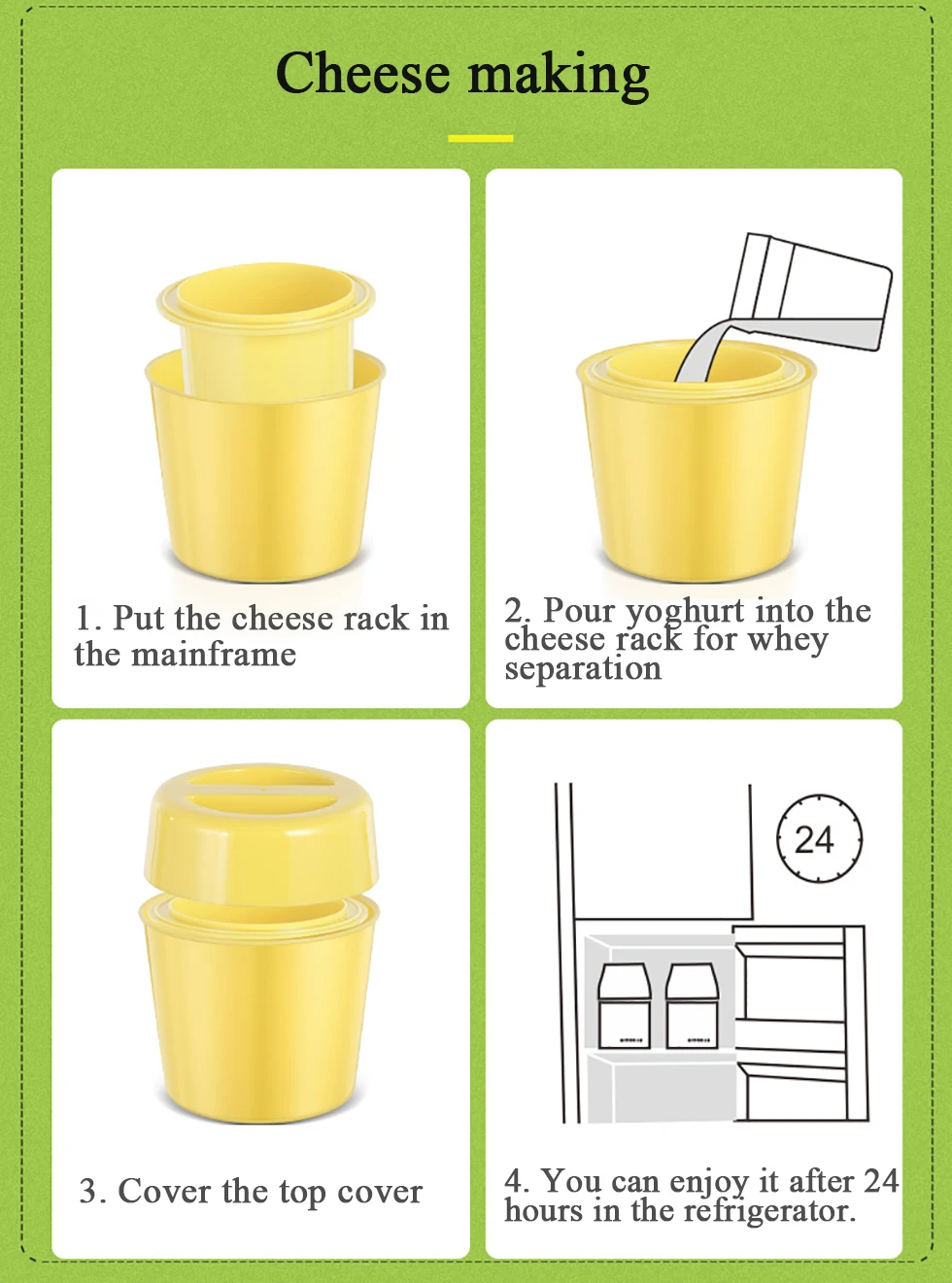 Cheese making

1. Put the cheese rack in the mainframe

2. Pour yoghurt into the cheese rack for whey separation

3. Cover the top cover

24

4. You can enjoy it after 24 hours in the refrigerator.