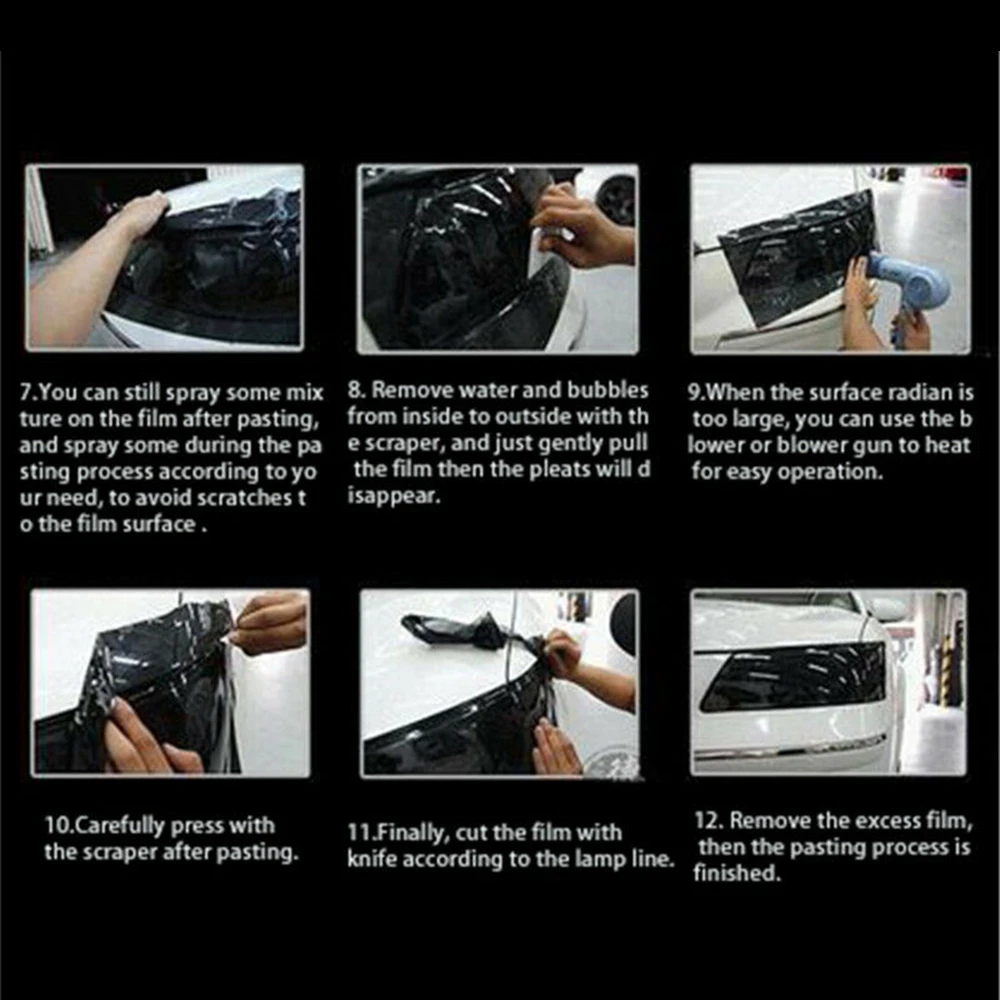 7.You can still spray some mix ture on the film after pasting, and spray some during the pa sting process according to yo ur need, to avoid scratches t o the film surface .

8. Remove water and bubbles from inside to outside with th e scraper, and just gently pull the film then the pleats will d isappear.

9.When the surface radian is too large, you can use the b lower or blower gun to heat for easy operation.

10.Carefully press with the scraper after pasting.

11.Finally, cut the film with knife according to the lamp line.

12. Remove the excess film, then the pasting process is finished.