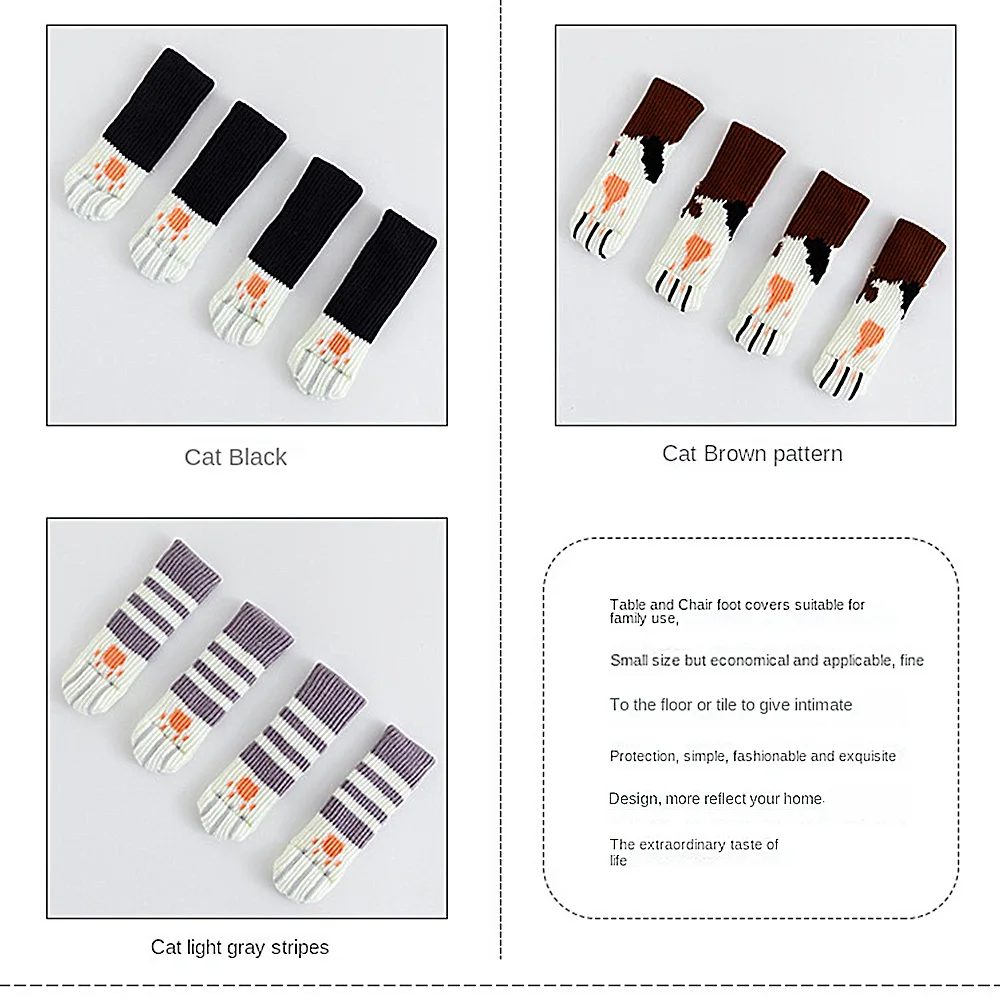 Cat Black

Cat Brown pattern

Cat light gray stripes

Table and Chair foot covers suitable for family use,

Small size but economical and applicable, fine

To the floor or tile to give intimate

Protection, simple, fashionable and exquisite

Design, more reflect your home.

The extraordinary taste of life