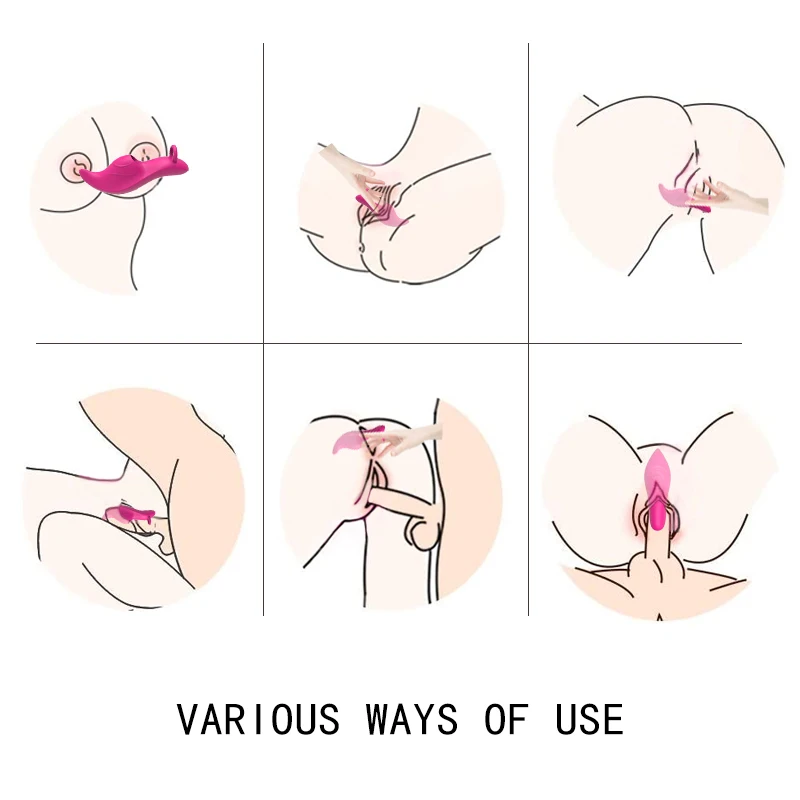 VARIOUS WAYS OF USE