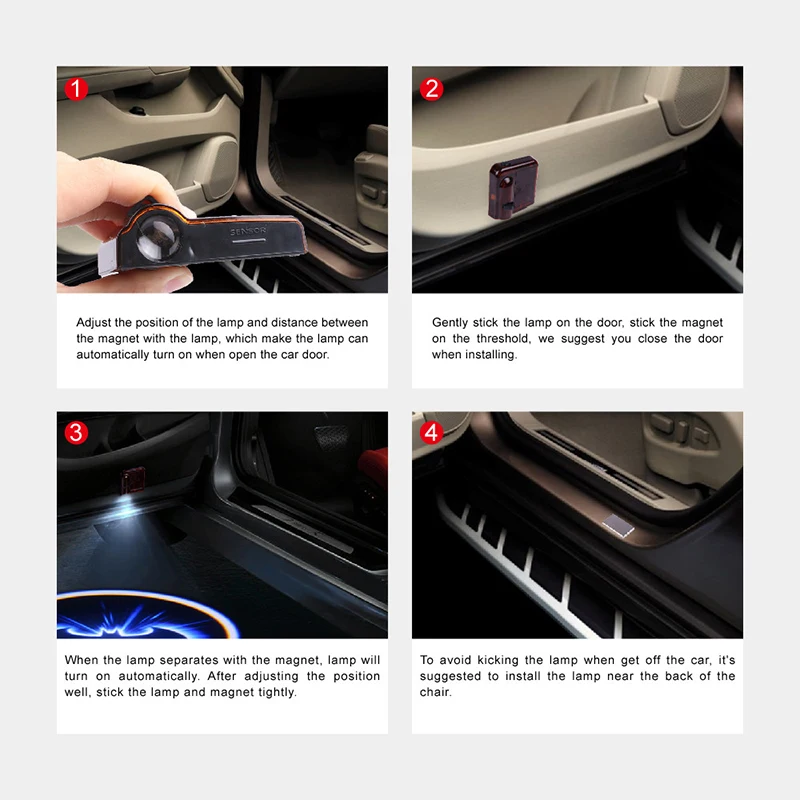 1

SENSOR

Adjust the position of the lamp and distance between the magnet with the lamp, which make the lamp can automatically turn on when open the car door.

2

Gently stick the lamp on the door, stick the magnet on the threshold, we suggest you close the door when installing.

3

When the lamp separates with the magnet, lamp will turn on automatically. After adjusting the position well, stick the lamp and magnet tightly.

4

To avoid kicking the lamp when get off the car, it's suggested to install the lamp near the back of the chair.