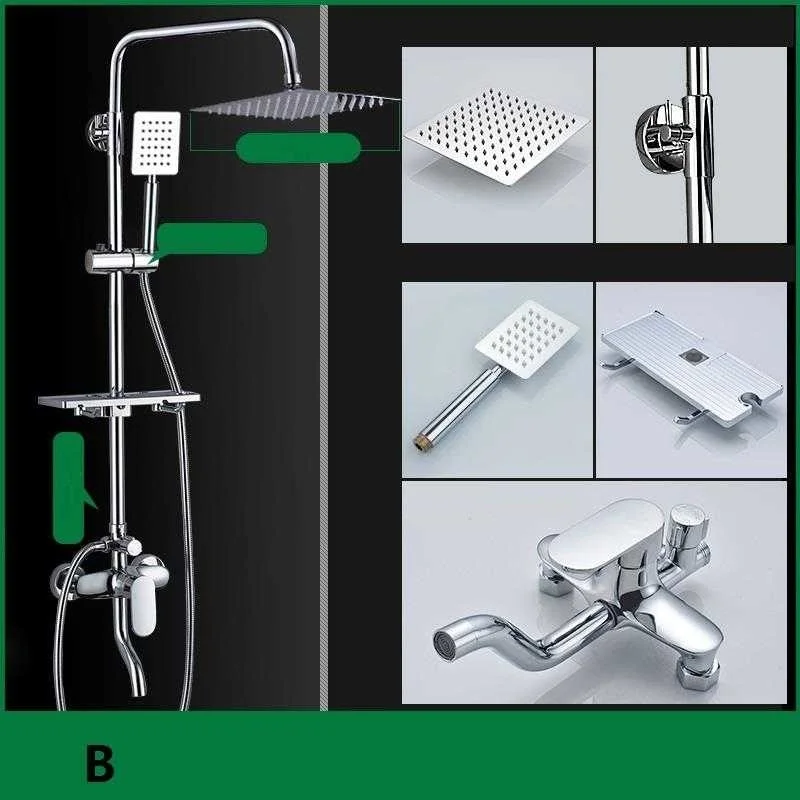 B