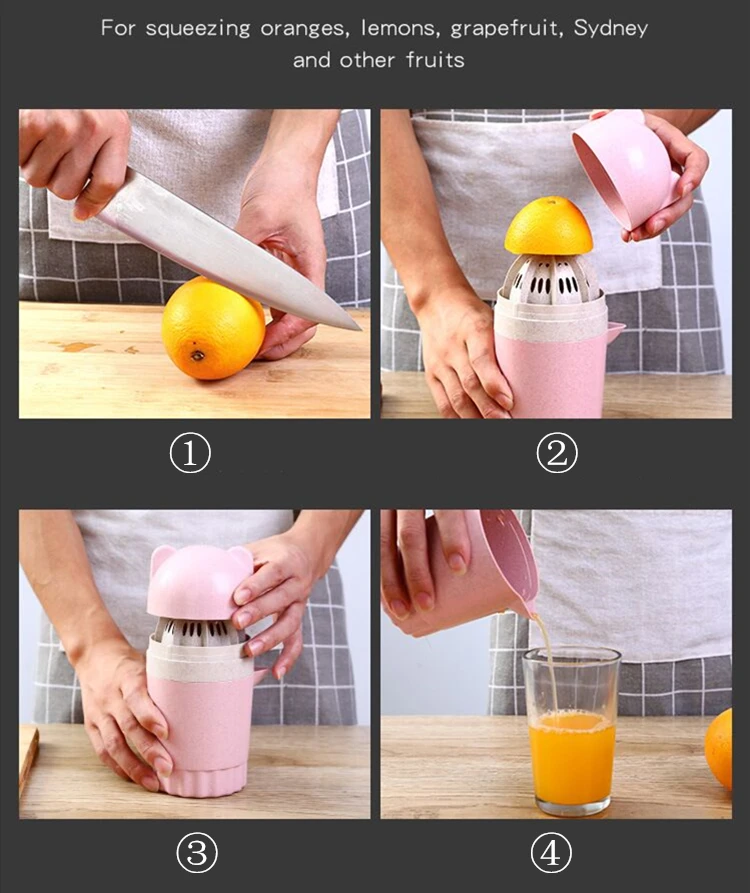 For squeezing oranges, lemons, grapefruit, Sydney and other fruits

①

②

③

④