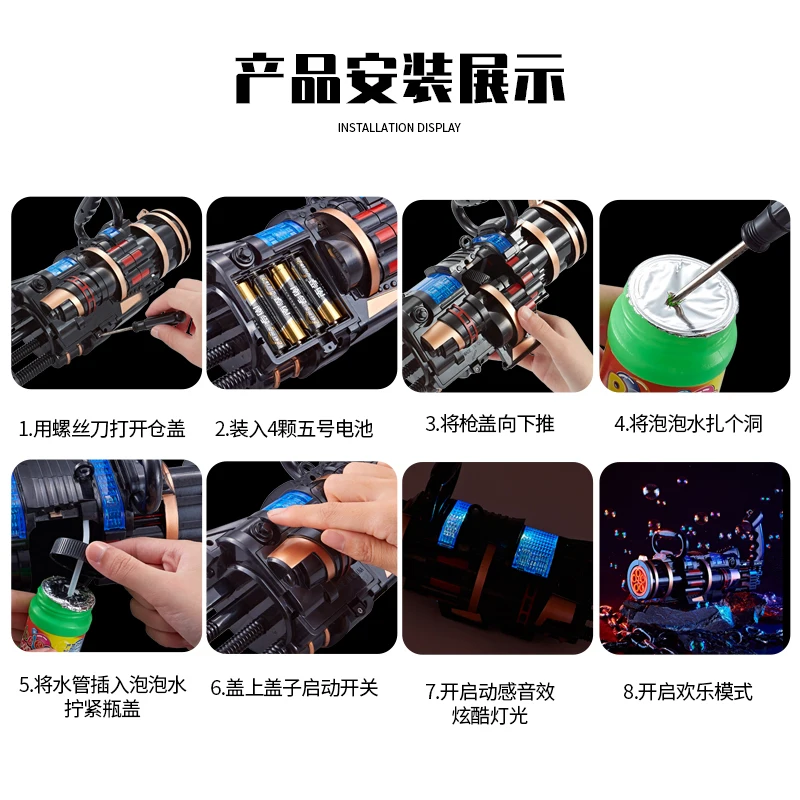 产品安装展示

INSTALLATION DISPLAY

1.用螺丝刀打开仓盖

2.装入4颗五号电池

3.将枪盖向下推

4.将泡泡水扎个洞

5.将水管插入泡泡水拧紧瓶盖

6.盖上盖子启动开关

7.开启动感音效炫酷灯光

8.开启欢乐模式