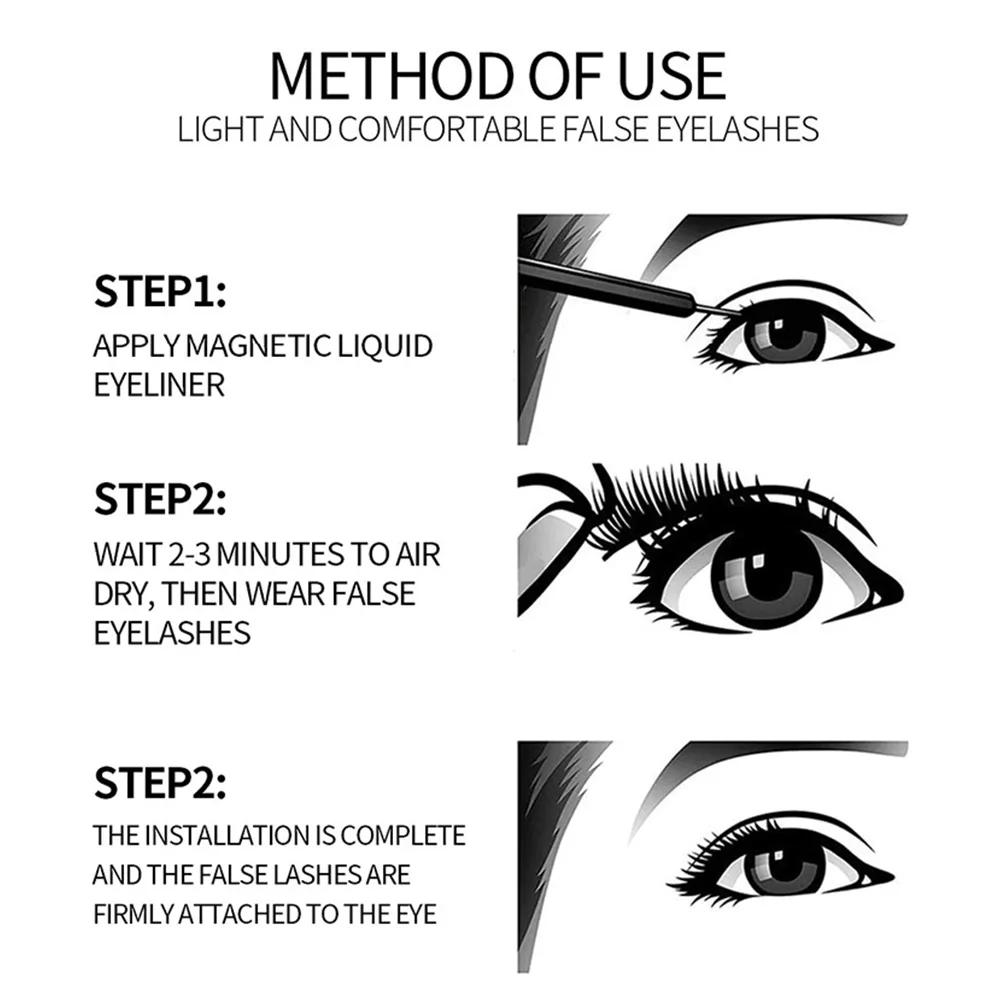 METHOD OF USE
LIGHT AND COMFORTABLE FALSE EYELASHES

STEP1:
APPLY MAGNETIC LIQUID EYELINER

STEP2:
WAIT 2-3 MINUTES TO AIR DRY, THEN WEAR FALSE EYELASHES

STEP2:
THE INSTALLATION IS COMPLETE AND THE FALSE LASHES ARE FIRMLY ATTACHED TO THE EYE