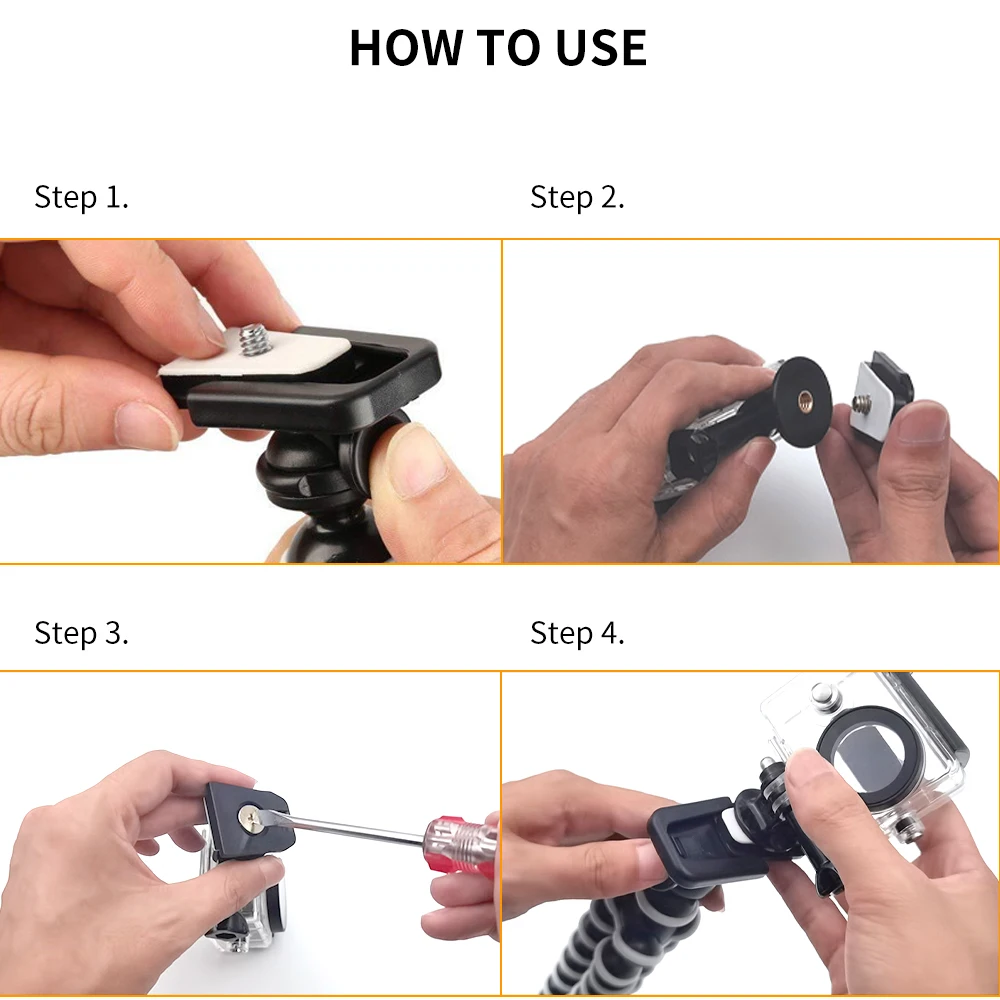 HOW TO USE

Step 1.

Step 2.

Step 3.

Step 4.