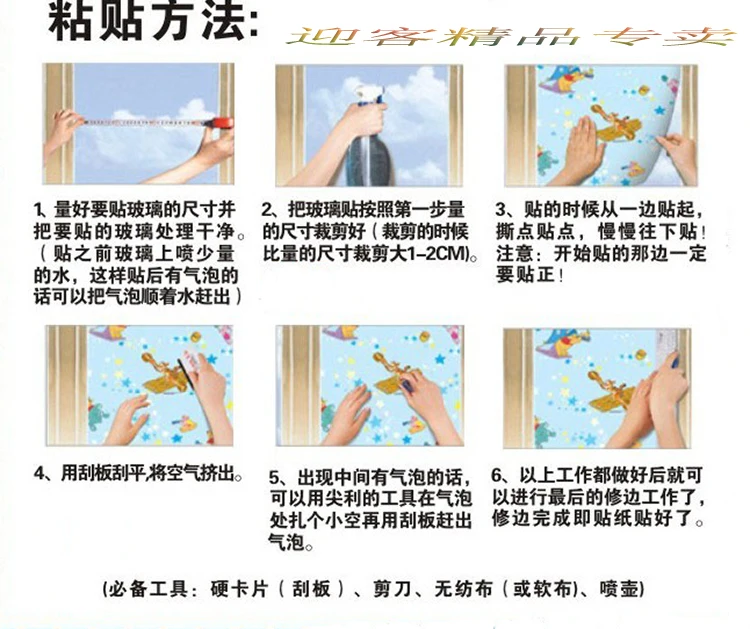 粘贴方法: 迎客精品专卖

1、量好要贴玻璃的尺寸并把要贴的玻璃处理干净。（贴之前玻璃上喷少量的水，这样贴后有气泡的话可以把气泡顺着水赶出）

2、把玻璃贴按照第一步量的尺寸裁剪好（裁剪的时候比量的尺寸裁剪大1-2CM)。

3、贴的时候从一边贴起，撕点贴点，慢慢往下贴！注意：开始贴的那边一定要贴正！

4、用刮板刮平,将空气挤出。

5、出现中间有气泡的话，可以用尖利的工具在气泡处扎个小空再用刮板赶出气泡。

6、以上工作都做好后就可以进行最后的修边工作了，修边完成即贴纸贴好了。

(必备工具：硬卡片（刮板）、剪刀、无纺布（或软布)、喷壶)