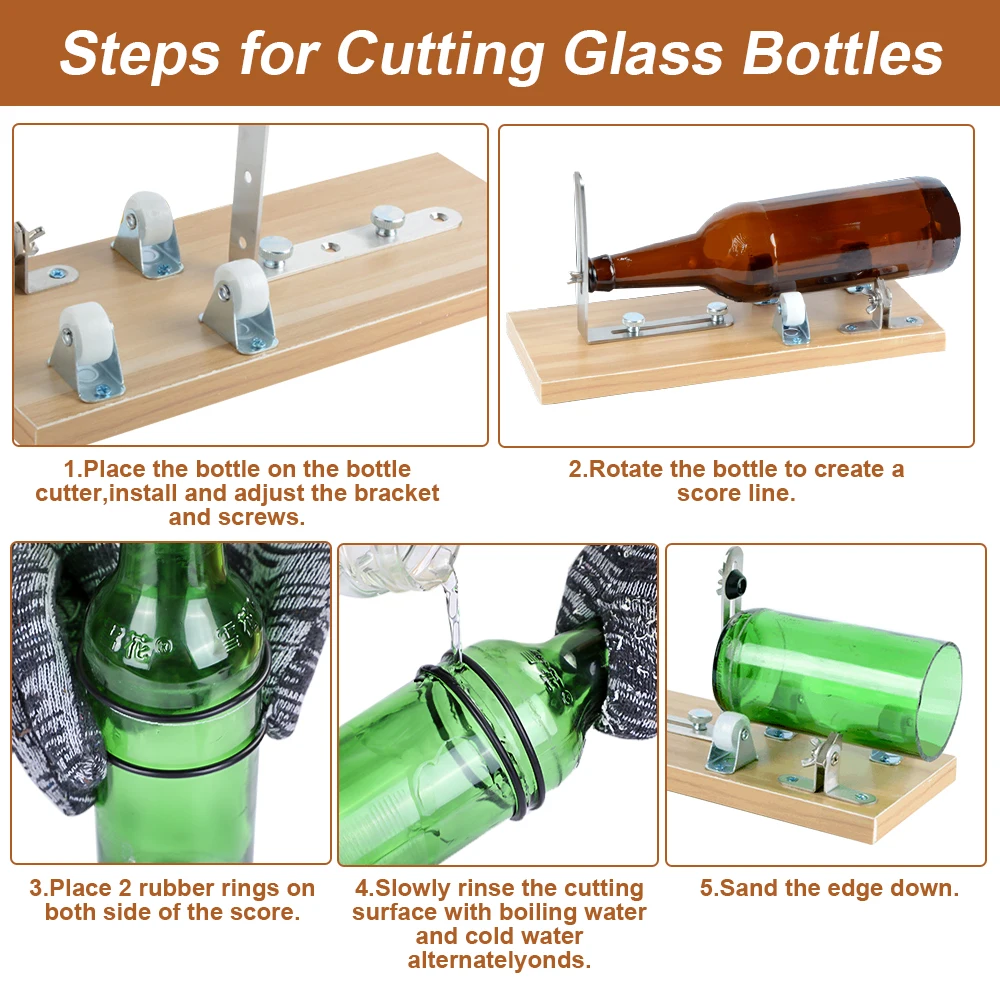 Steps for Cutting Glass Bottles

1.Place the bottle on the bottle cutter,install and adjust the bracket and screws.

2.Rotate the bottle to create a score line.

3.Place 2 rubber rings on both side of the score.

4.Slowly rinse the cutting surface with boiling water and cold water alternatelyonds.

5.Sand the edge down.