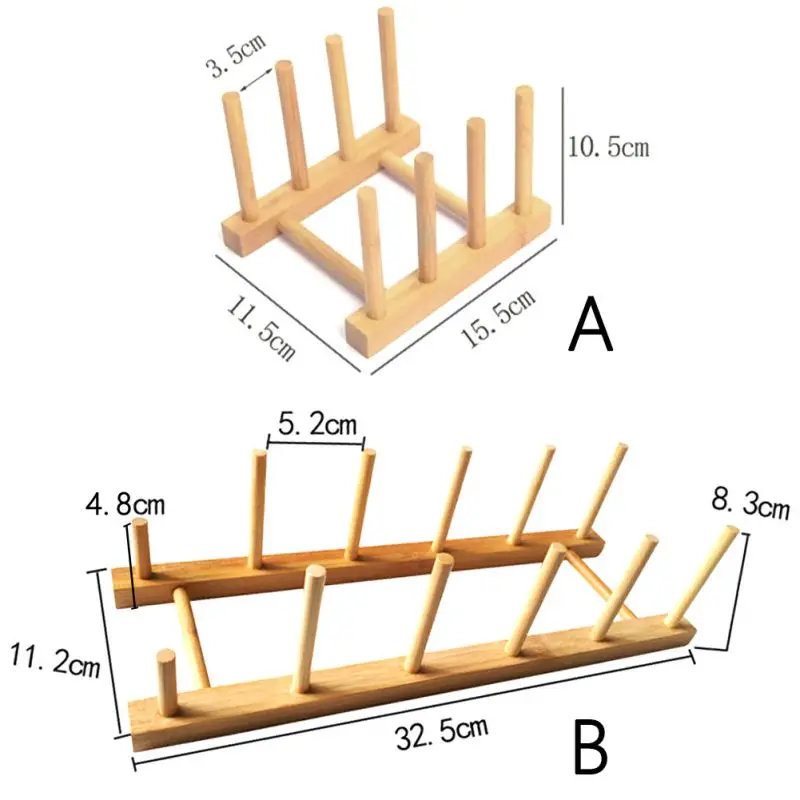 3.5cm
10.5cm
11.5cm
15.5cm
A
5.2cm
4.8cm
8.3cm
11.2cm
32.5cm
B