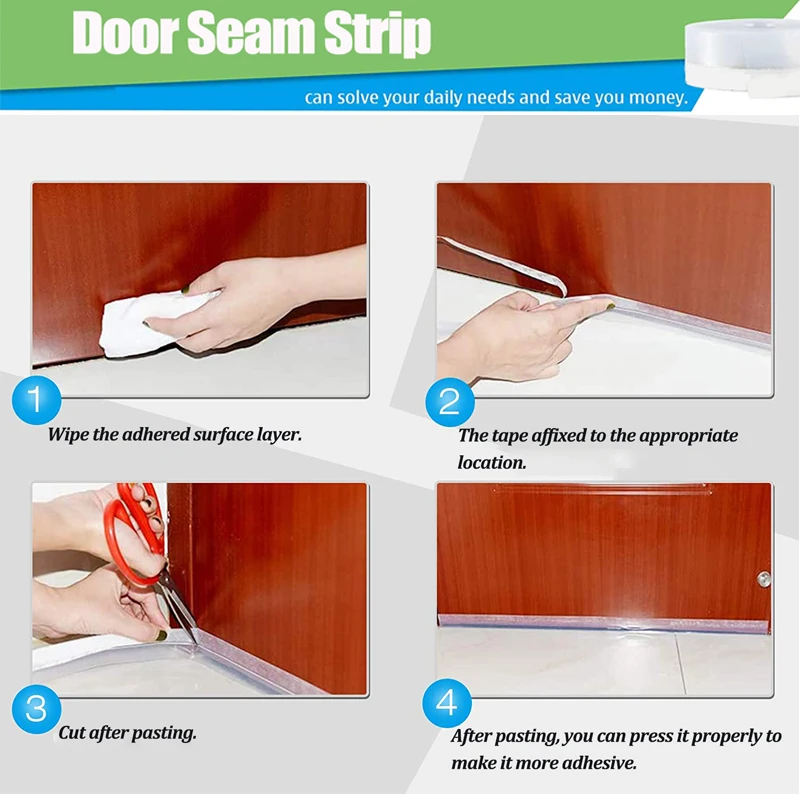 Door Seam Strip

can solve your daily needs and save you money.

1

Wipe the adhered surface layer.

2

The tape affixed to the appropriate location.

3

Cut after pasting.

4

After pasting, you can press it properly to make it more adhesive.