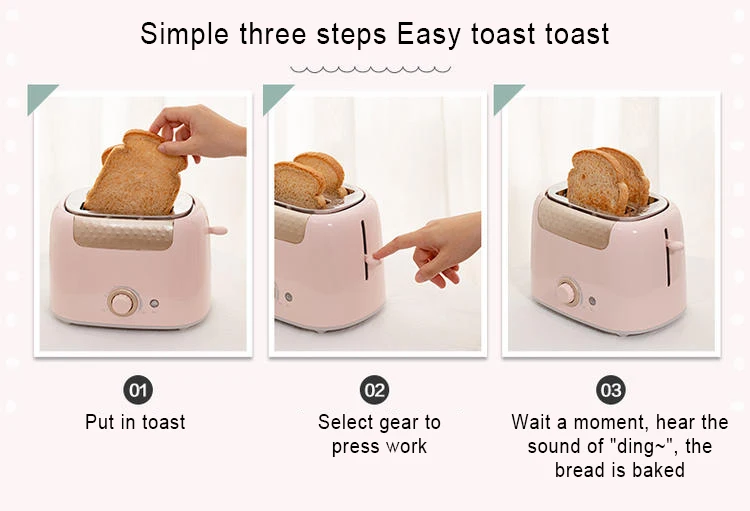 Simple three steps Easy toast toast

01
Put in toast

02
Select gear to press work

03
Wait a moment, hear the sound of "ding~", the bread is baked