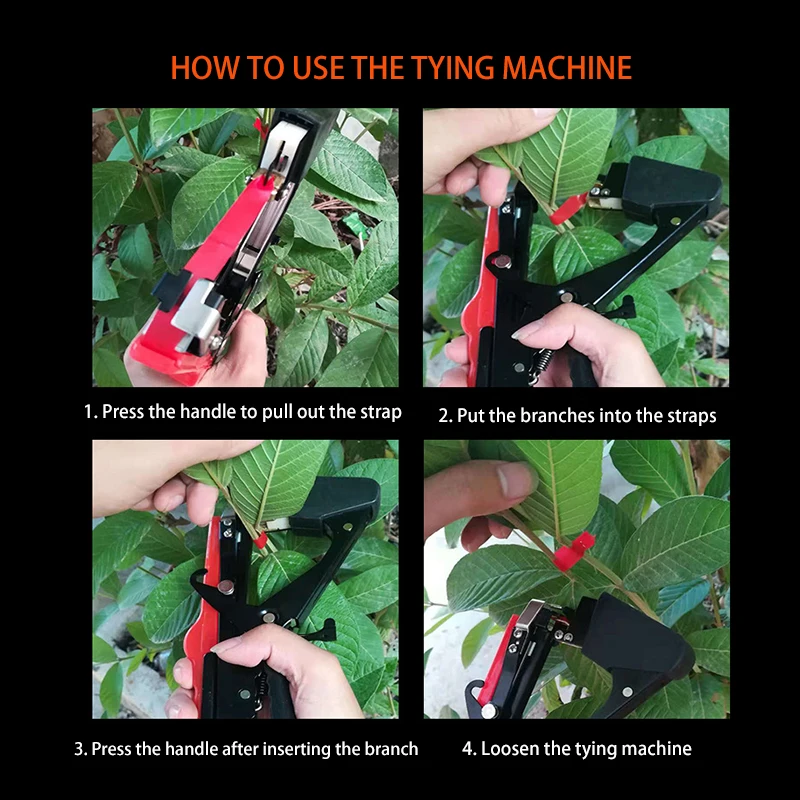 HOW TO USE THE TYING MACHINE

1. Press the handle to pull out the strap

2. Put the branches into the straps

3. Press the handle after inserting the branch

4. Loosen the tying machine