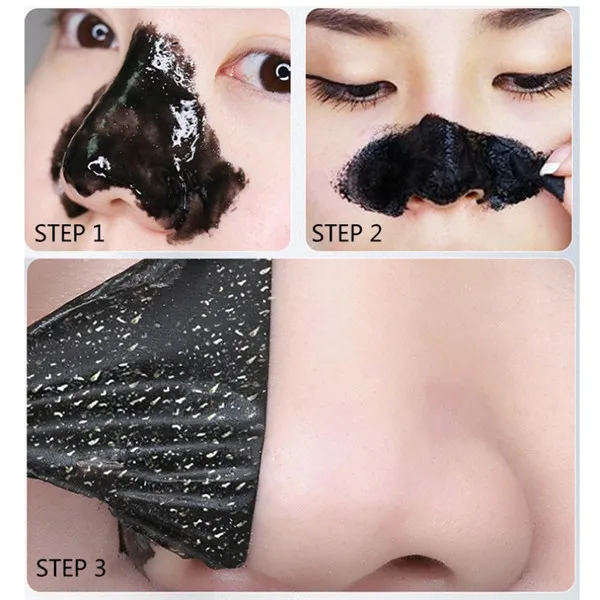 STEP 1

STEP 2

STEP 3