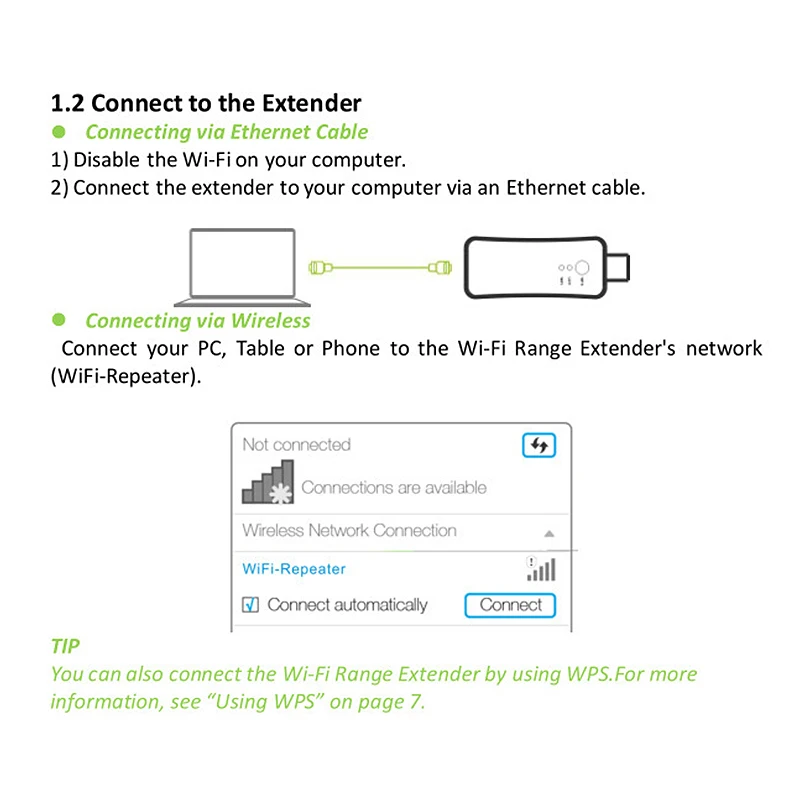 1.2 Connect to the Extender

Connecting via Ethernet Cable

1) Disable the Wi-Fi on your computer.

2) Connect the extender to your computer via an Ethernet cable.

Connecting via Wireless

Connect your PC, Table or Phone to the Wi-Fi Range Extender's network (WiFi-Repeater).

Not connected

Connections are available

Wireless Network Connection

WiFi-Repeater

Connect automatically

Connect

TIP

You can also connect the Wi-Fi Range Extender by using WPS.For more information, see “Using WPS” on page 7.