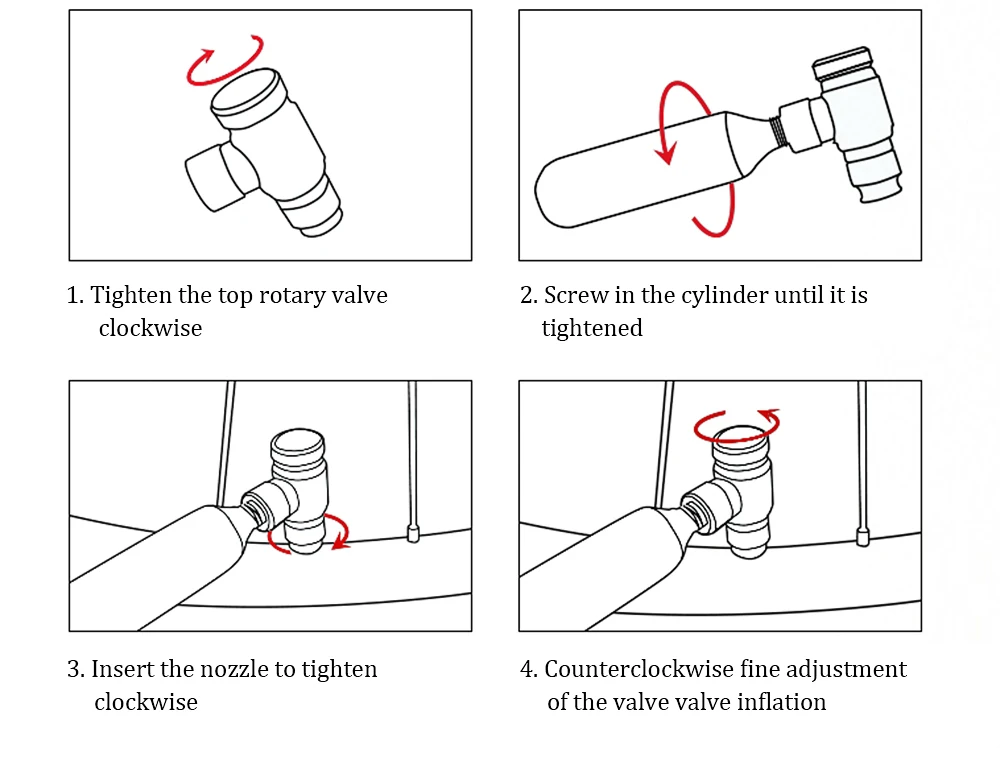 1. Tighten the top rotary valve clockwise

2. Screw in the cylinder until it is tightened

3. Insert the nozzle to tighten clockwise

4. Counterclockwise fine adjustment of the valve valve inflation