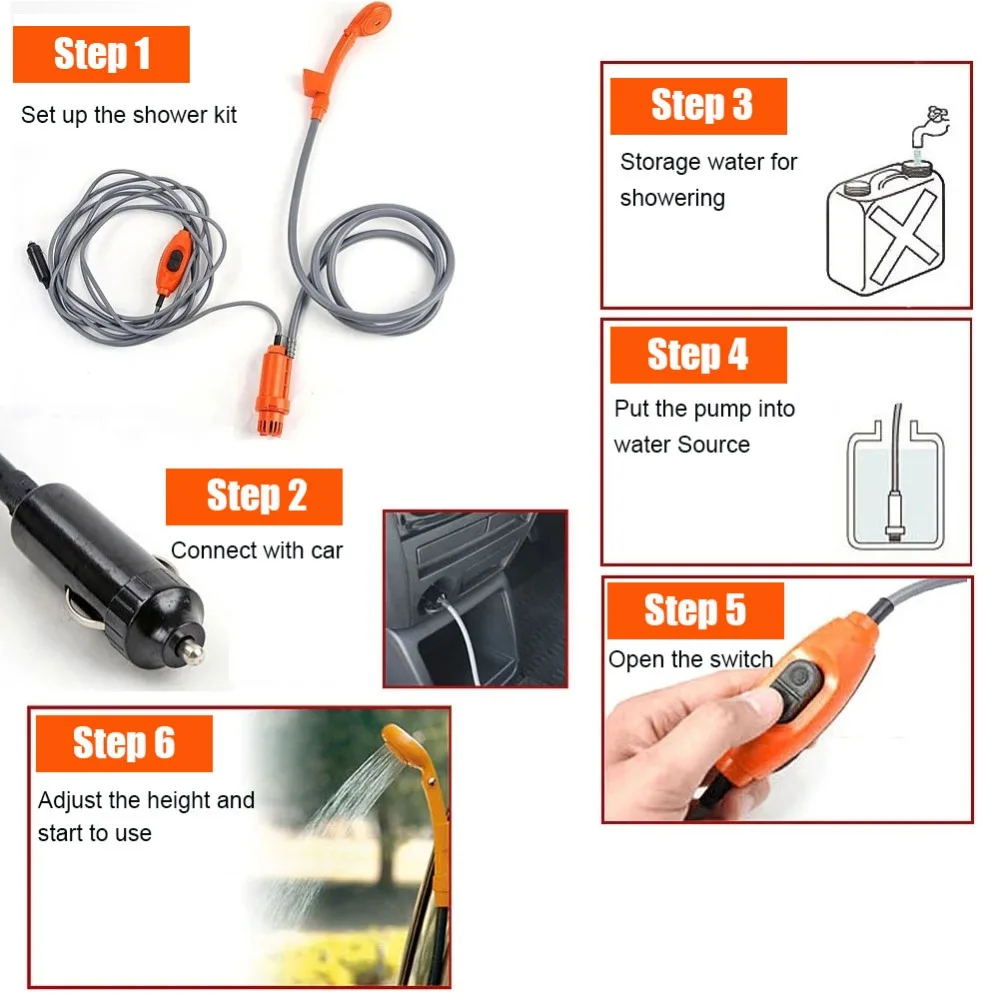 Step 1
Set up the shower kit

Step 2
Connect with car

Step 3
Storage water for showering

Step 4
Put the pump into water Source

Step 5
Open the switch

Step 6
Adjust the height and start to use