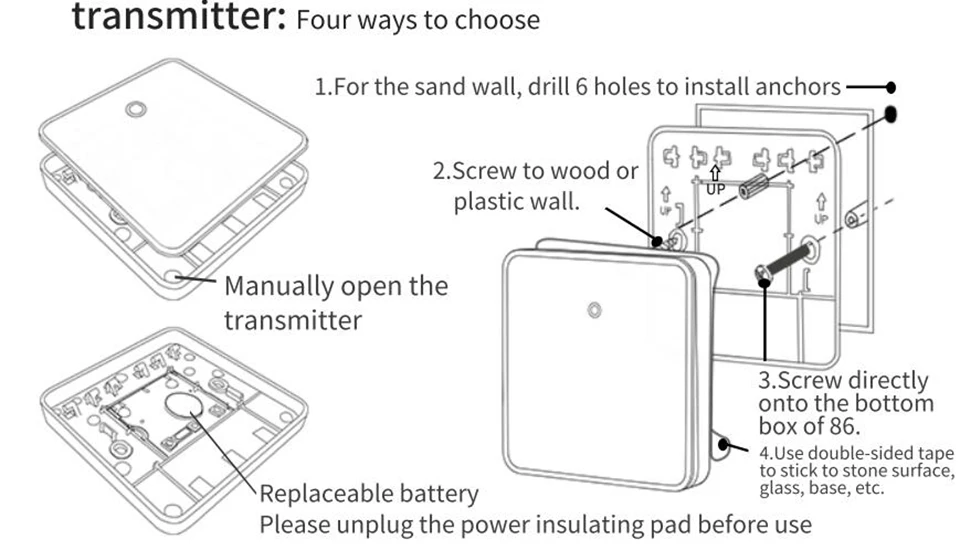 transmitter: Four ways to choose

1.For the sand wall, drill 6 holes to install anchors

2.Screw to wood or plastic wall.

UP

UP

UP

Manually open the transmitter

3.Screw directly onto the bottom box of 86.

4.Use double-sided tape to stick to stone surface, glass, base, etc.

Replaceable battery
Please unplug the power insulating pad before use