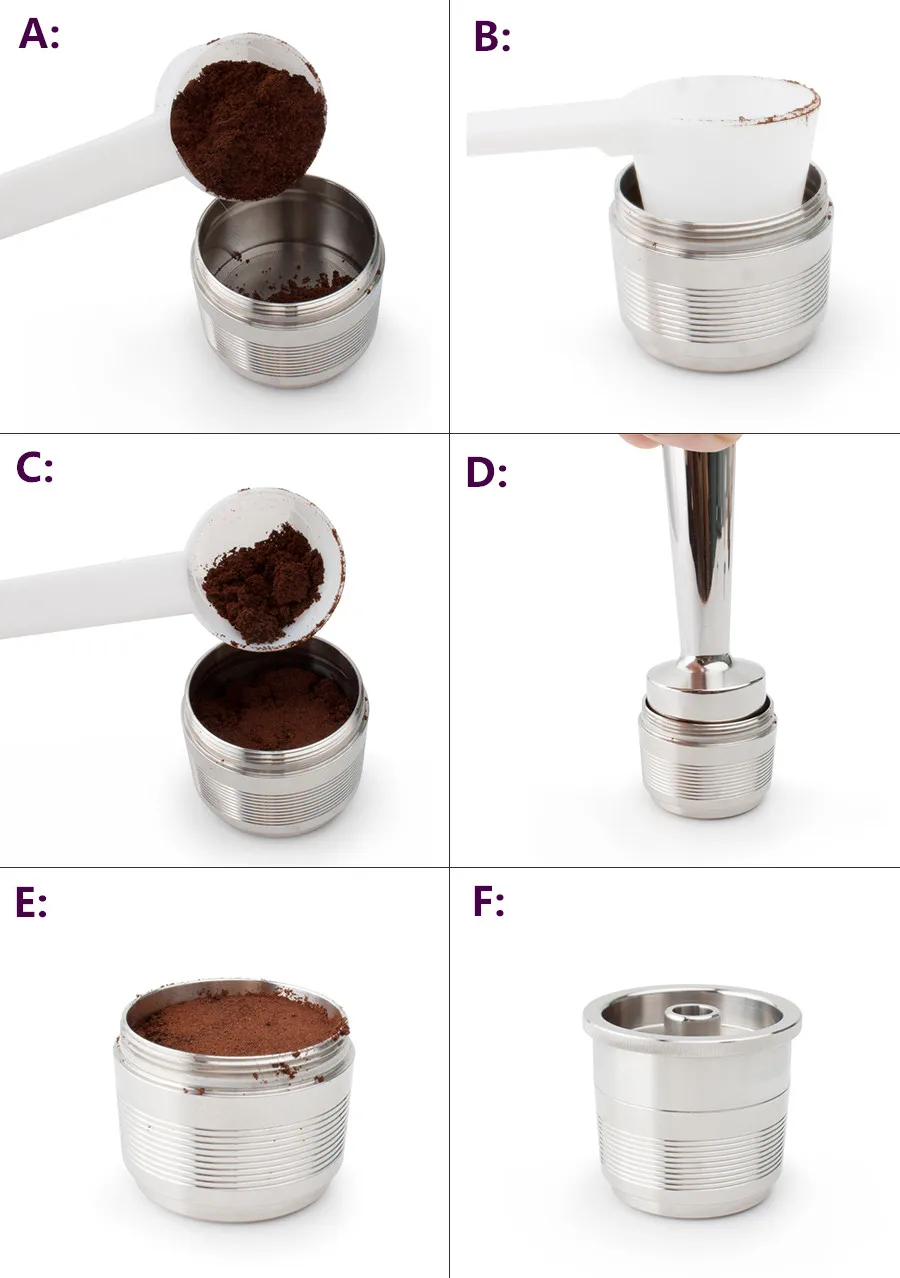 A:

B:

C:

D:

E:

F: