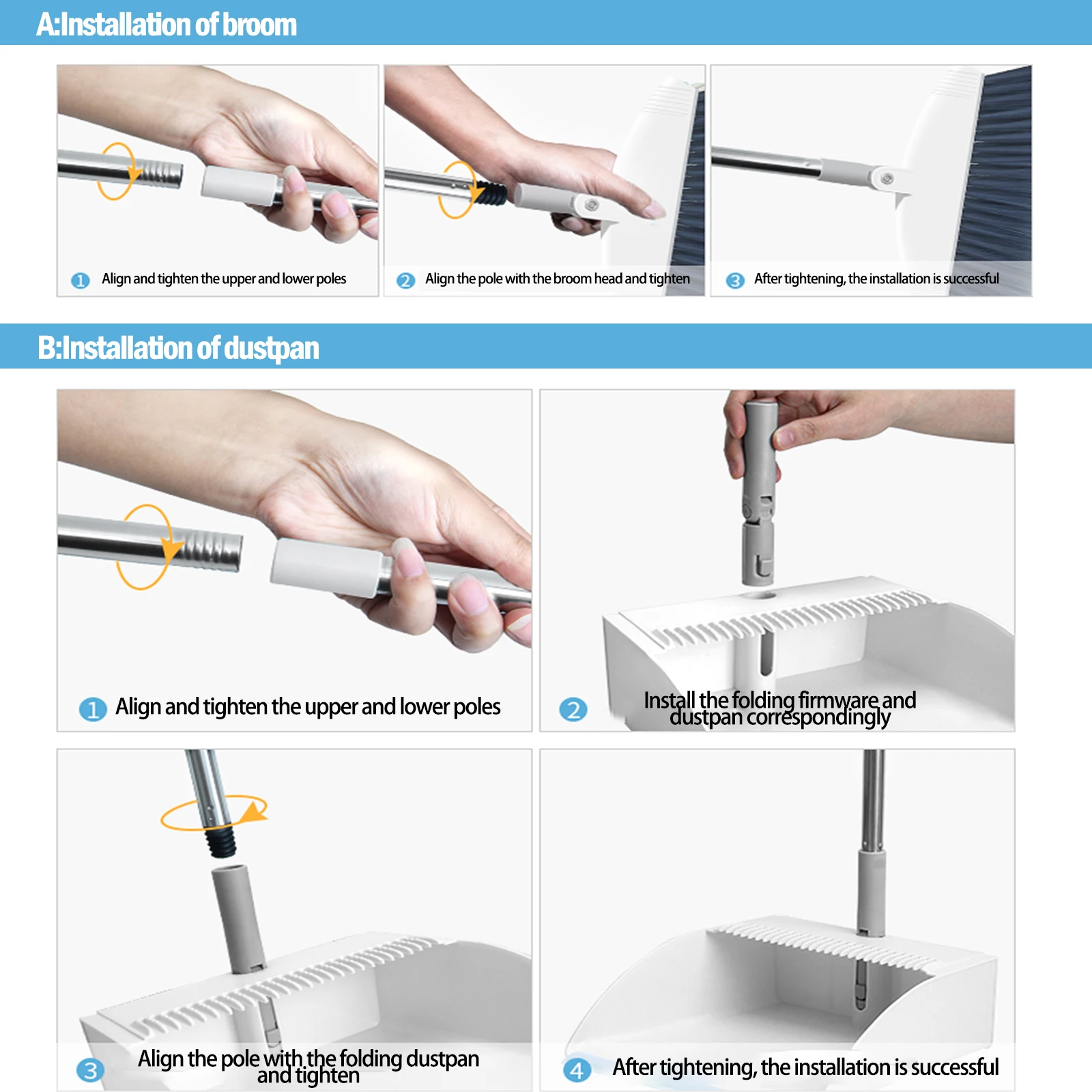 A:Installation of broom

1 Align and tighten the upper and lower poles

2 Align the pole with the broom head and tighten

3 After tightening, the installation is successful

B:Installation of dustpan

1 Align and tighten the upper and lower poles

2 Install the folding firmware and dustpan correspondingly

3 Align the pole with the folding dustpan and tighten

4 After tightening, the installation is successful