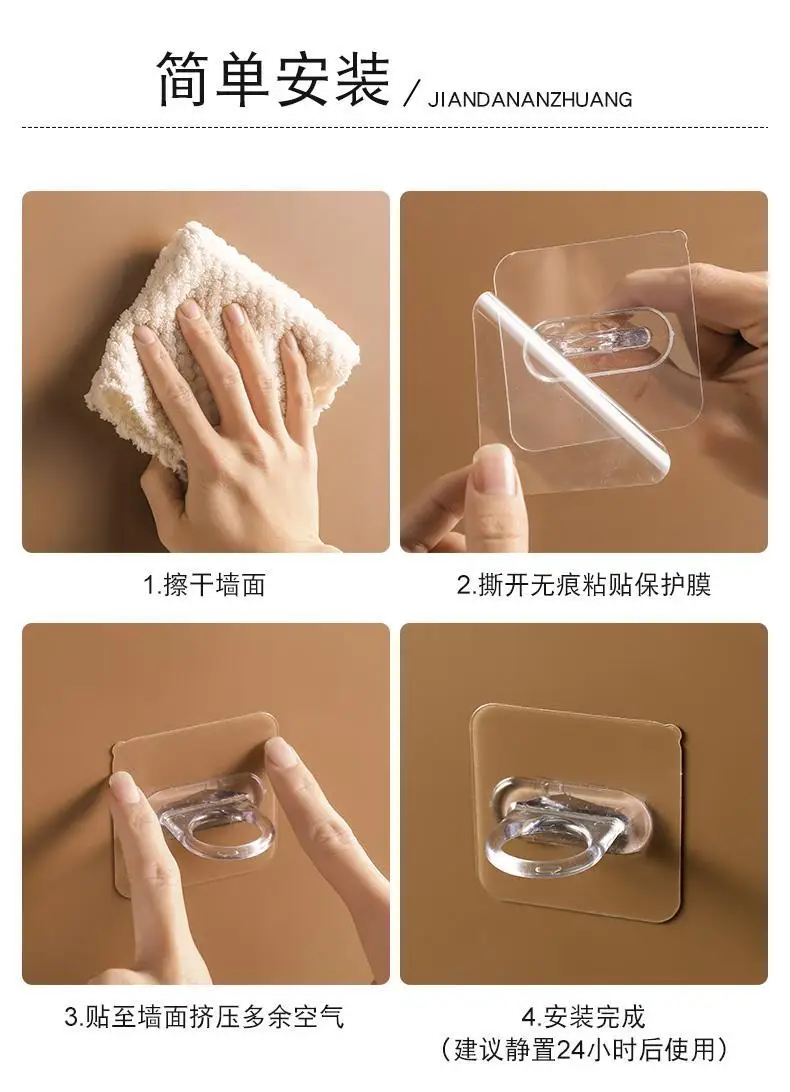 简单安装 / JIANDANANZHUANG

1.擦干墙面

2.撕开无痕粘贴保护膜

3.贴至墙面挤压多余空气

4.安装完成
(建议静置24小时后使用)