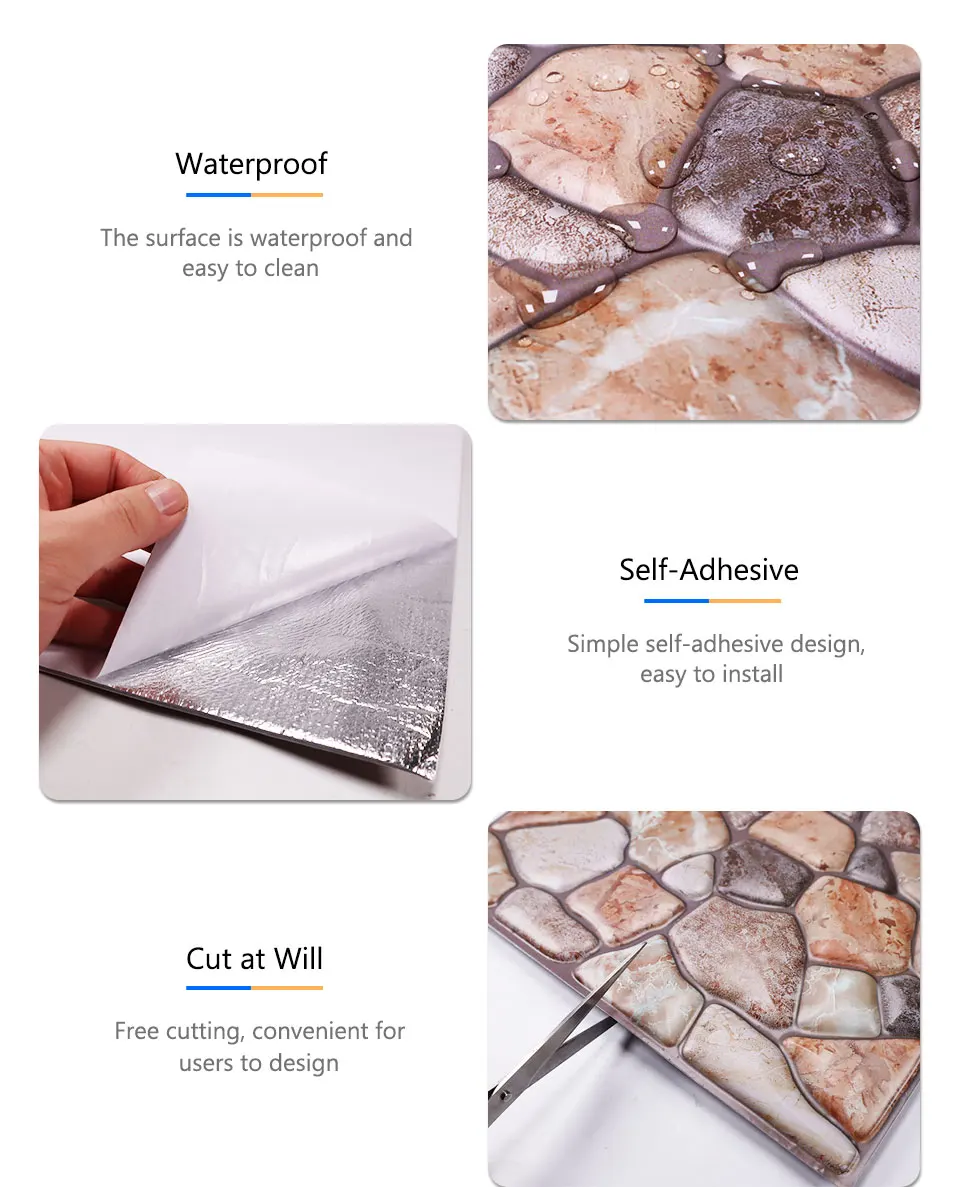 Waterproof

The surface is waterproof and easy to clean

Self-Adhesive

Simple self-adhesive design, easy to install

Cut at Will

Free cutting, convenient for users to design