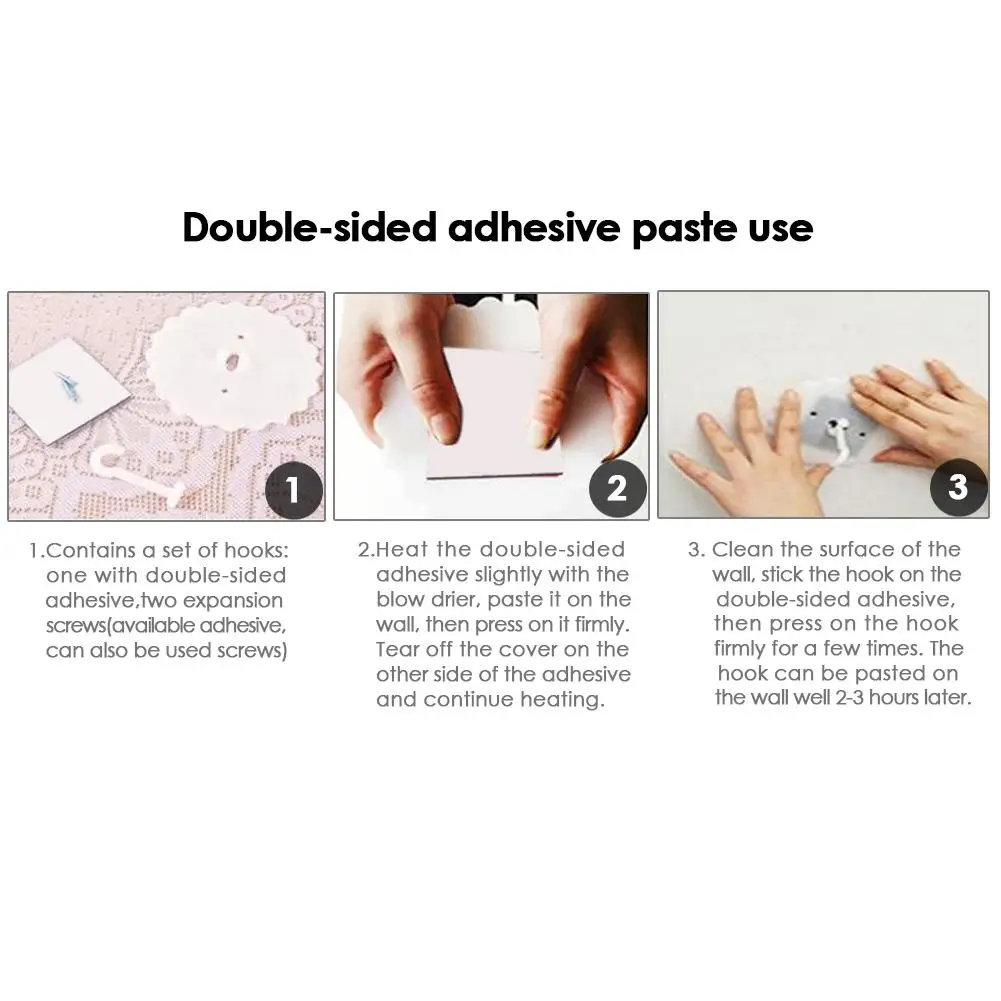 Double-sided adhesive paste use

1

2

3

1.Contains a set of hooks: one with double-sided adhesive,two expansion screws(available adhesive, can also be used screws)

2.Heat the double-sided adhesive slightly with the blow drier, paste it on the wall, then press on it firmly. Tear off the cover on the other side of the adhesive and continue heating.

3. Clean the surface of the wall, stick the hook on the double-sided adhesive, then press on the hook firmly for a few times. The hook can be pasted on the wall well 2-3 hours later.