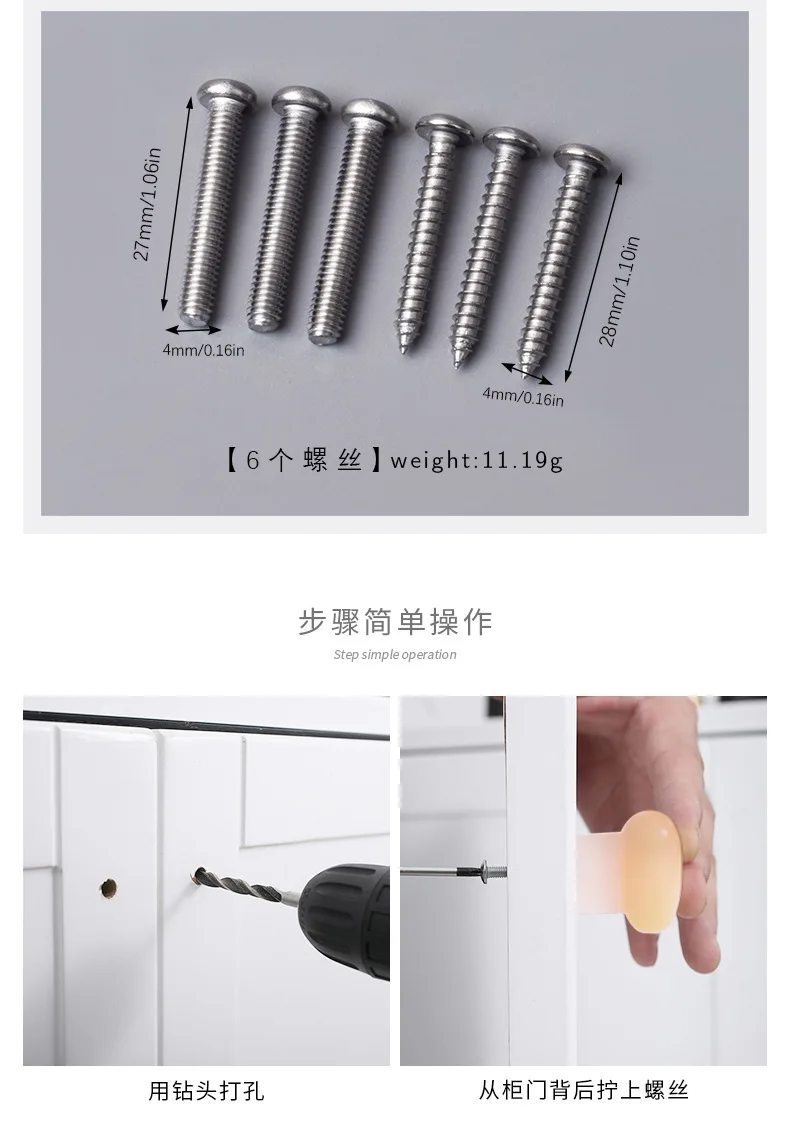 27mm/1.06in

4mm/0.16in

28mm/1.10in

4mm/0.16in

【6个螺丝】weight:11.19g

步骤简单操作

Step simple operation

用钻头打孔

从柜门背后拧上螺丝